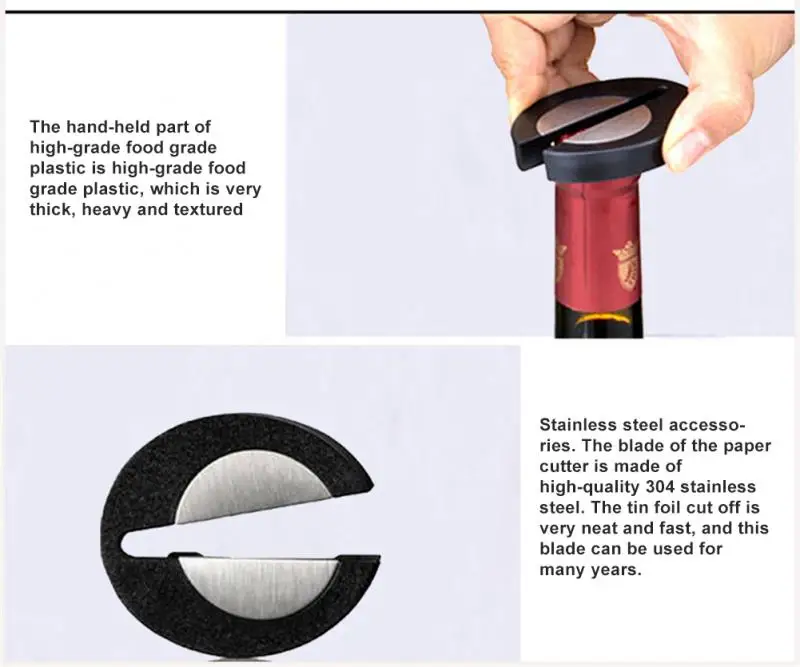 The hand-held part of high-grade food grade plastic is high-grade food grade plastic, which is very thick, heavy and textured

Stainless steel accessories. The blade of the paper cutter is made of high-quality 304 stainless steel. The tin foil cut off is very neat and fast, and this blade can be used for many years.