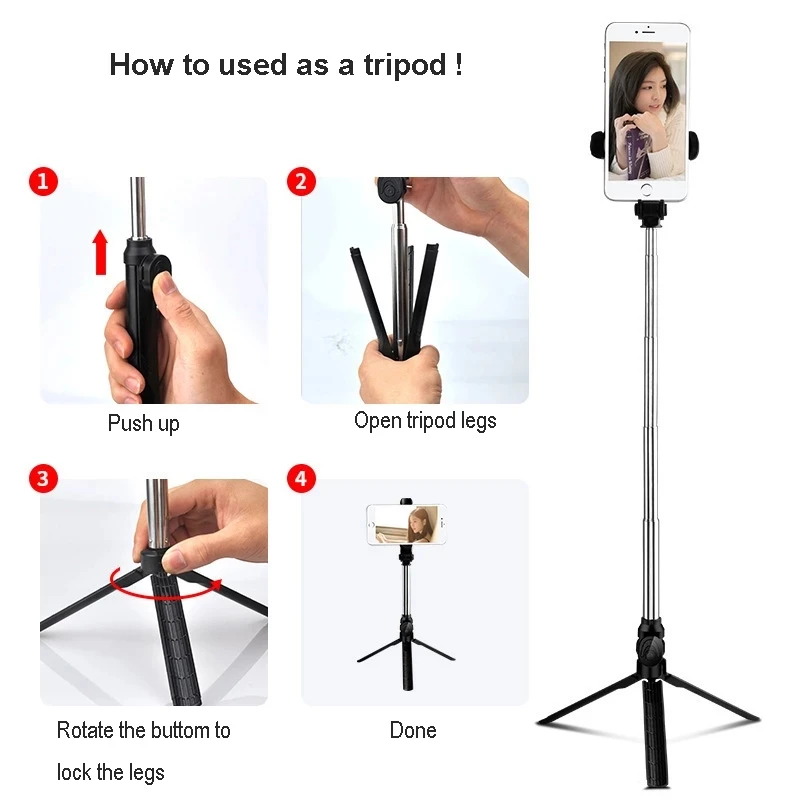 How to used as a tripod !

1

Push up

2

Open tripod legs

3

Rotate the buttom to lock the legs

4

Done