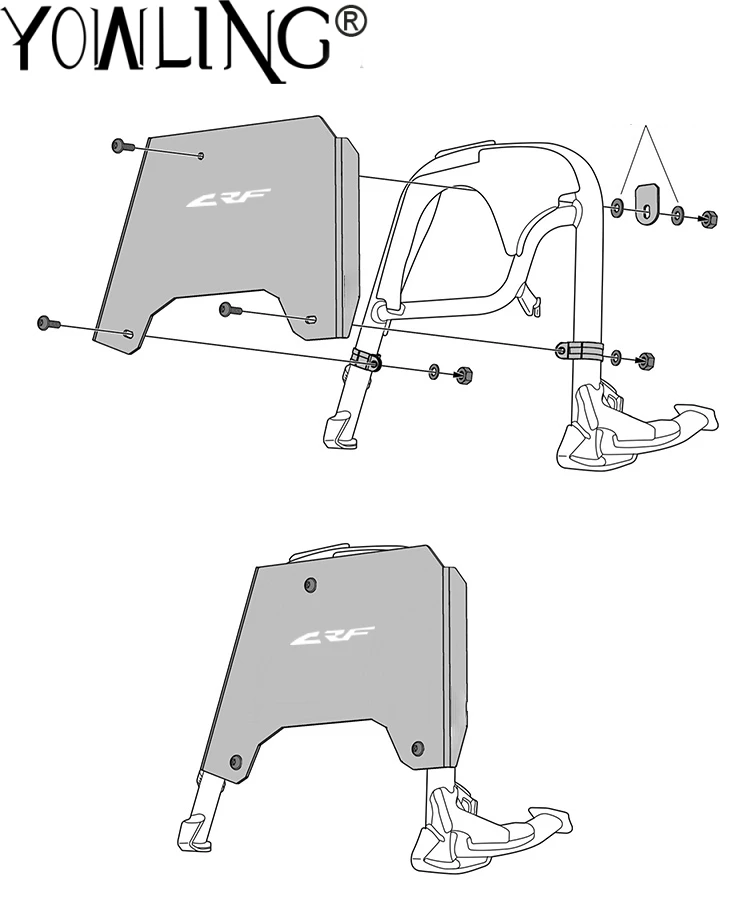 YOWLING®

CRF

CRF