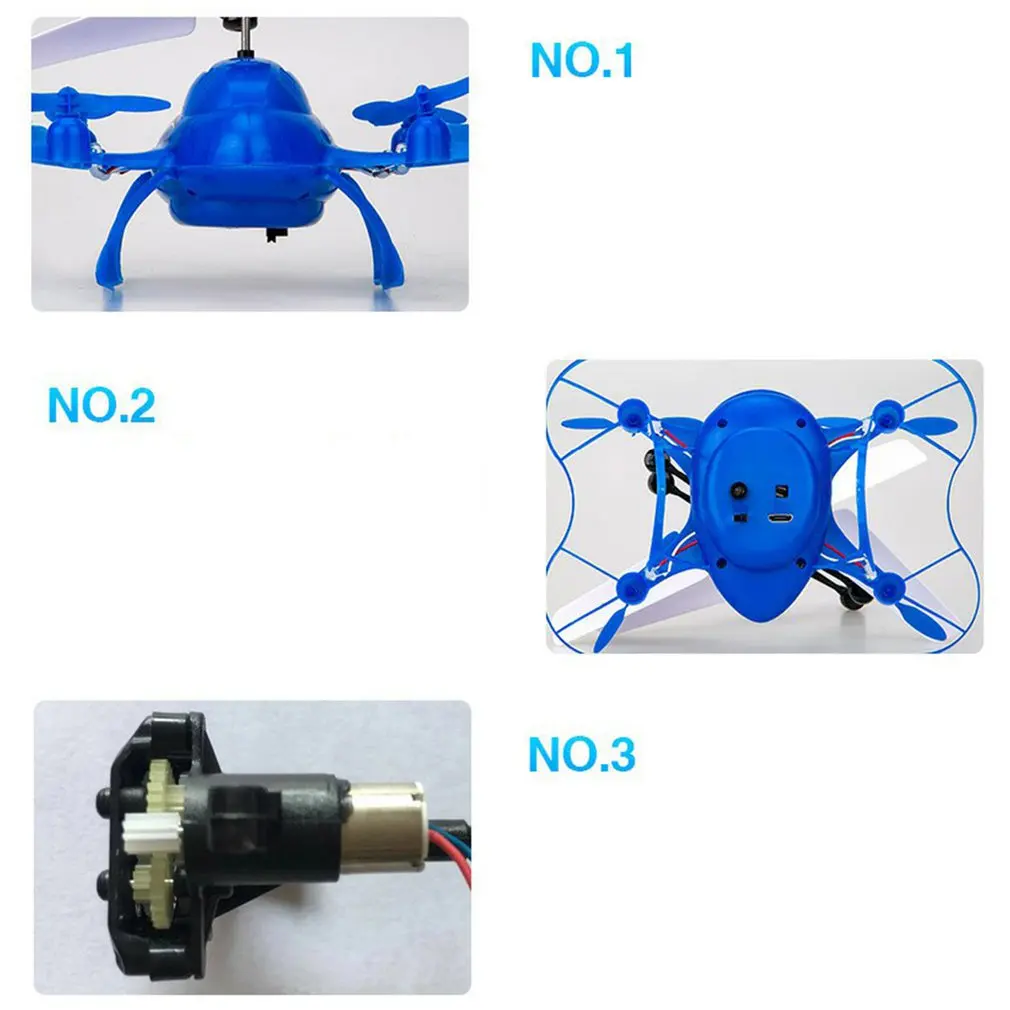 NO.1

NO.2

NO.3