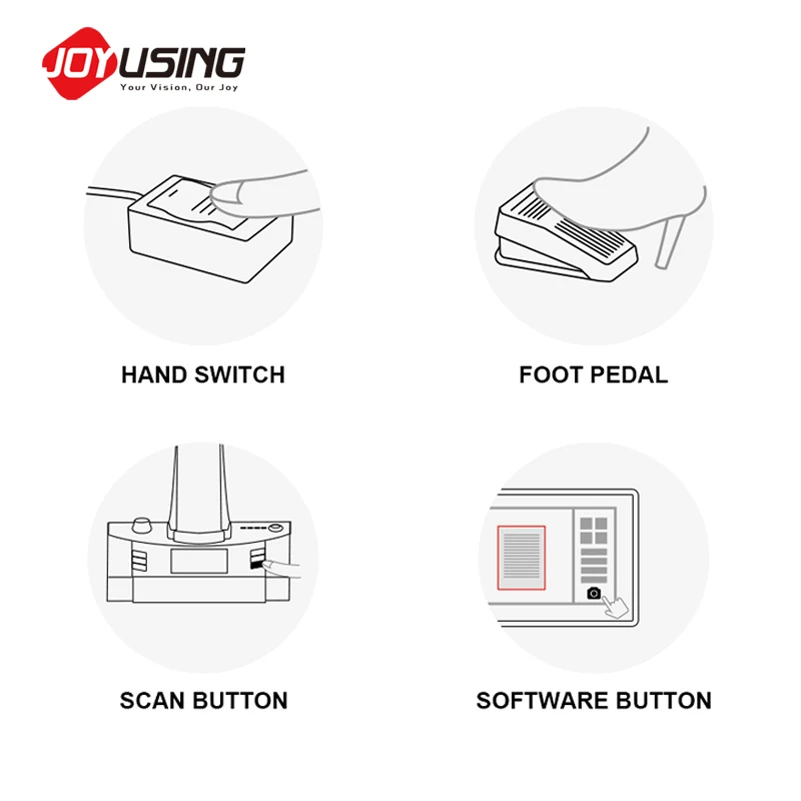 JOYUSING
Your Vision, Our Joy

HAND SWITCH

FOOT PEDAL

SCAN BUTTON

SOFTWARE BUTTON