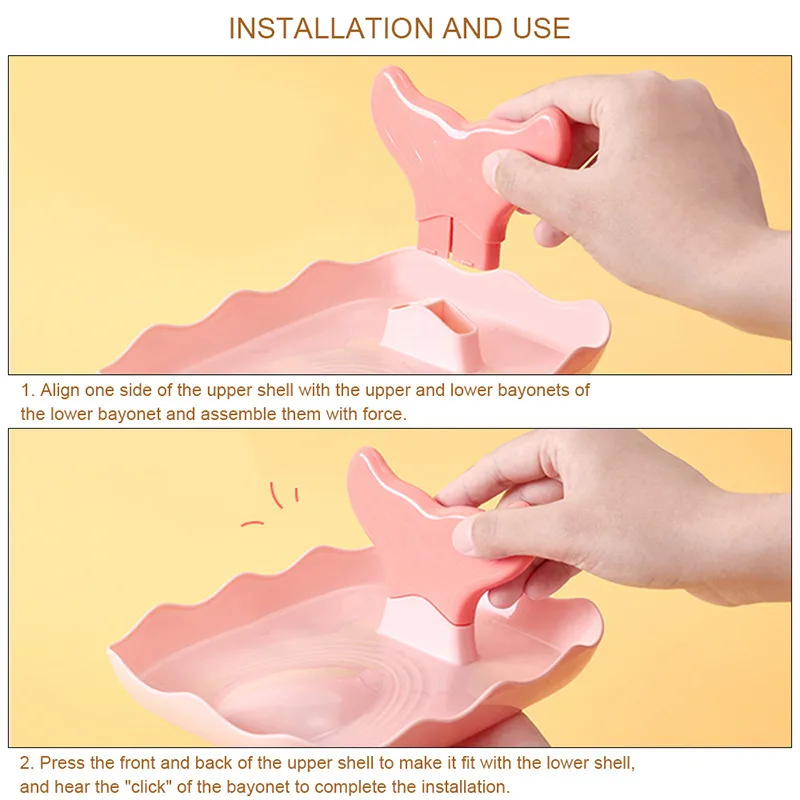 INSTALLATION AND USE

1. Align one side of the upper shell with the upper and lower bayonets of the lower bayonet and assemble them with force.

2. Press the front and back of the upper shell to make it fit with the lower shell, and hear the "click" of the bayonet to complete the installation.