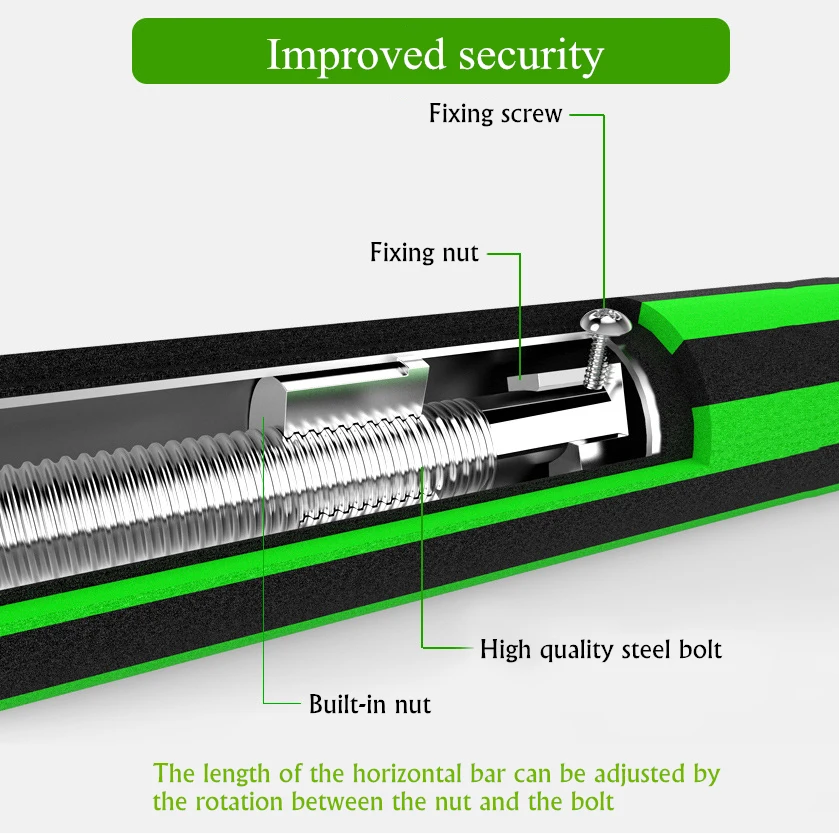 Improved security

Fixing screw

Fixing nut

High quality steel bolt

Built-in nut

The length of the horizontal bar can be adjusted by the rotation between the nut and the bolt