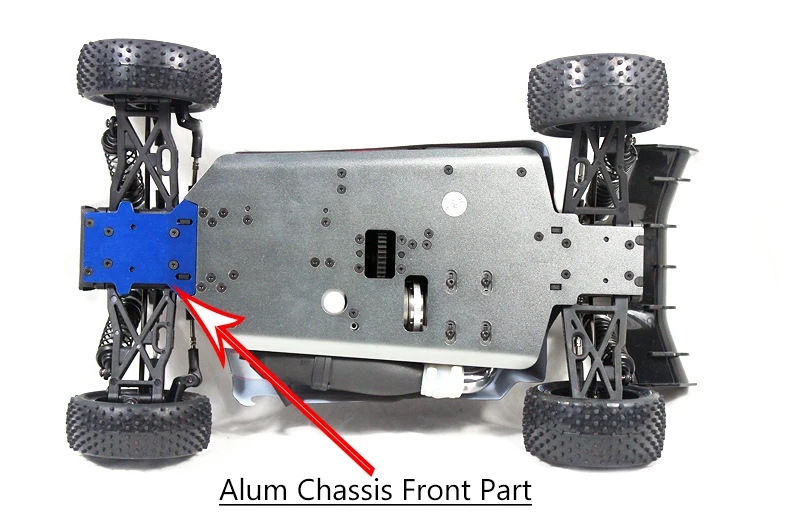 Alum Chassis Front Part