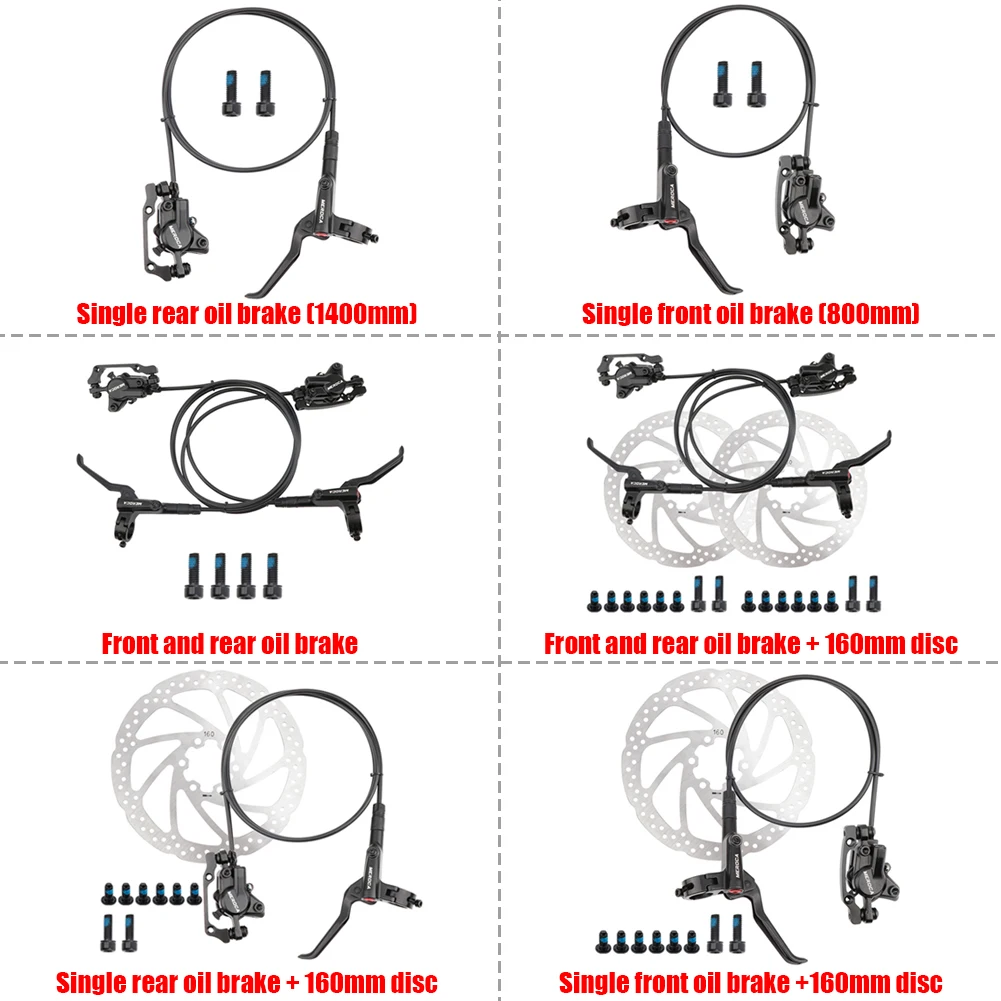 Single rear oil brake (1400mm)

Single front oil brake (800mm)

Front and rear oil brake

Front and rear oil brake + 160mm disc

160

Single rear oil brake + 160mm disc

160

Single front oil brake +160mm disc