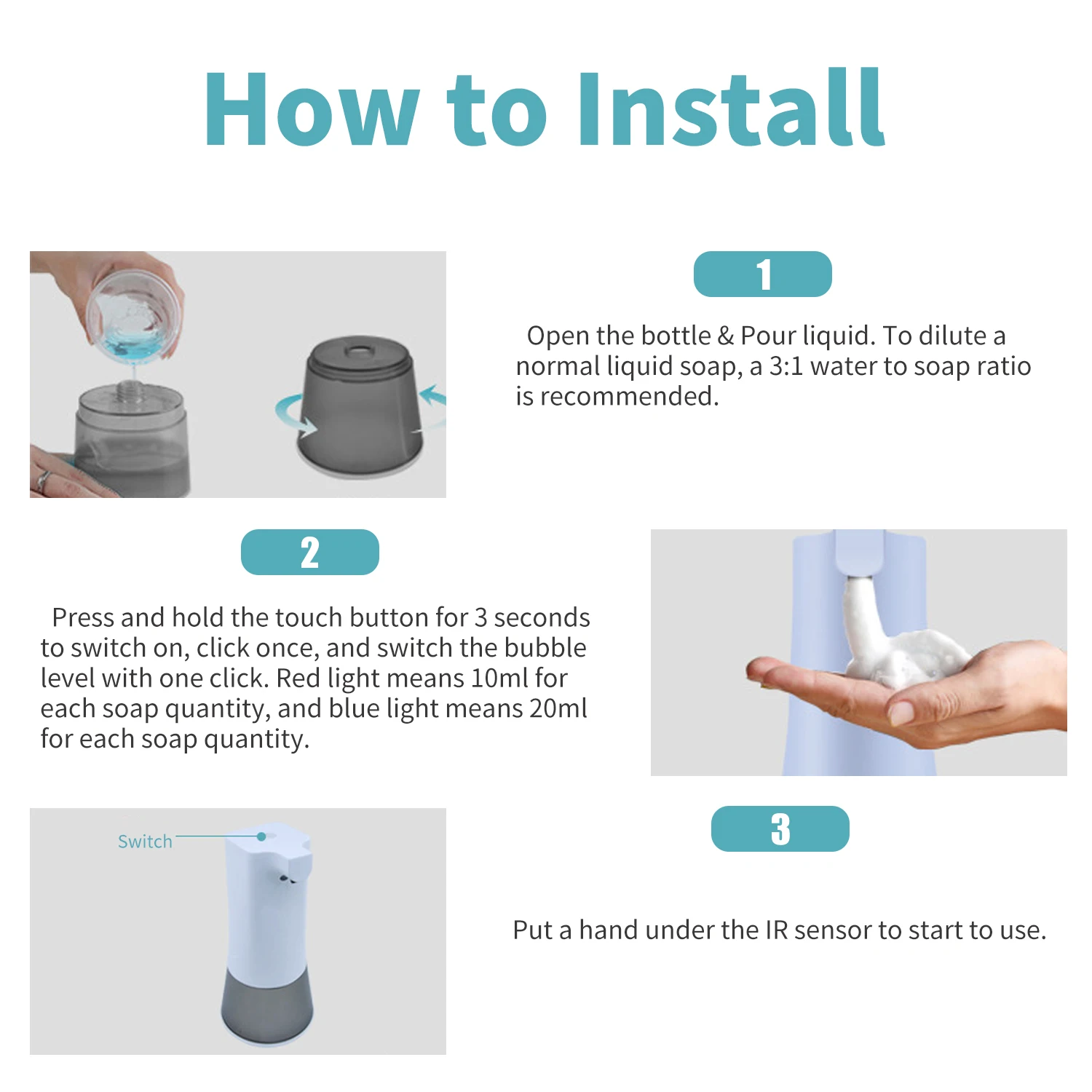 How to Install

1

Open the bottle & Pour liquid. To dilute a normal liquid soap, a 3:1 water to soap ratio is recommended.

2

Press and hold the touch button for 3 seconds to switch on, click once, and switch the bubble level with one click. Red light means 10ml for each soap quantity, and blue light means 20ml for each soap quantity.

Switch

3

Put a hand under the IR sensor to start to use.