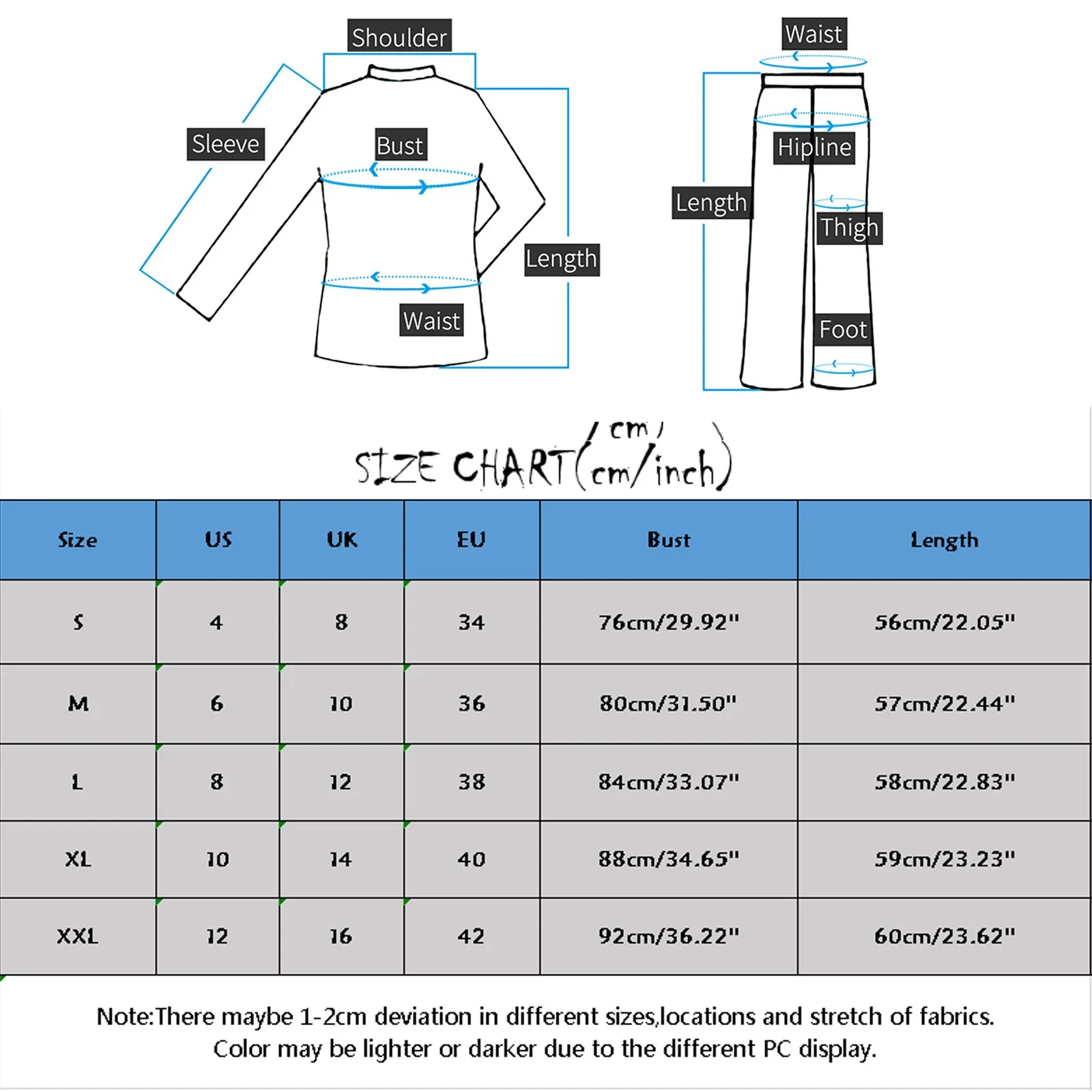 Shoulder
Sleeve
Bust
Length
Waist

Waist
Hipline
Length
Thigh
Foot

cm

SIZE CHART(cm/inch)

| Size | US | UK | EU | Bust | Length |
|---|---|---|---|---|---|
| S | 4 | 8 | 34 | 76cm/29.92" | 56cm/22.05" |
| M | 6 | 10 | 36 | 80cm/31.50" | 57cm/22.44" |
| L | 8 | 12 | 38 | 84cm/33.07" | 58cm/22.83" |
| XL | 10 | 14 | 40 | 88cm/34.65" | 59cm/23.23" |
| XXL | 12 | 16 | 42 | 92cm/36.22" | 60cm/23.62" |

Note:There maybe 1-2cm deviation in different sizes,locations and stretch of fabrics.
Color may be lighter or darker due to the different PC display.