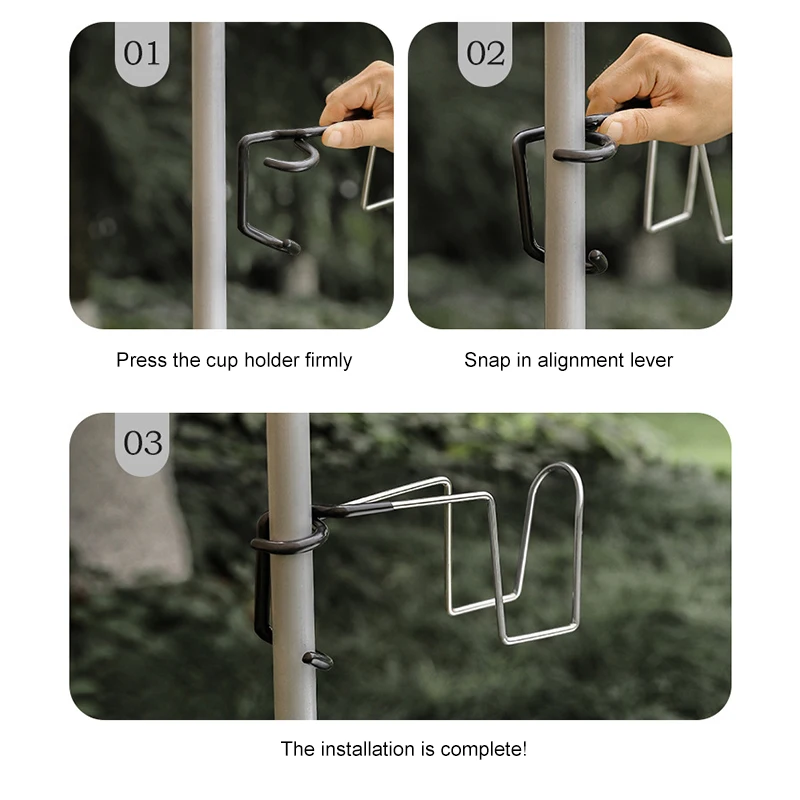 01

Press the cup holder firmly

02

Snap in alignment lever

03

The installation is complete!