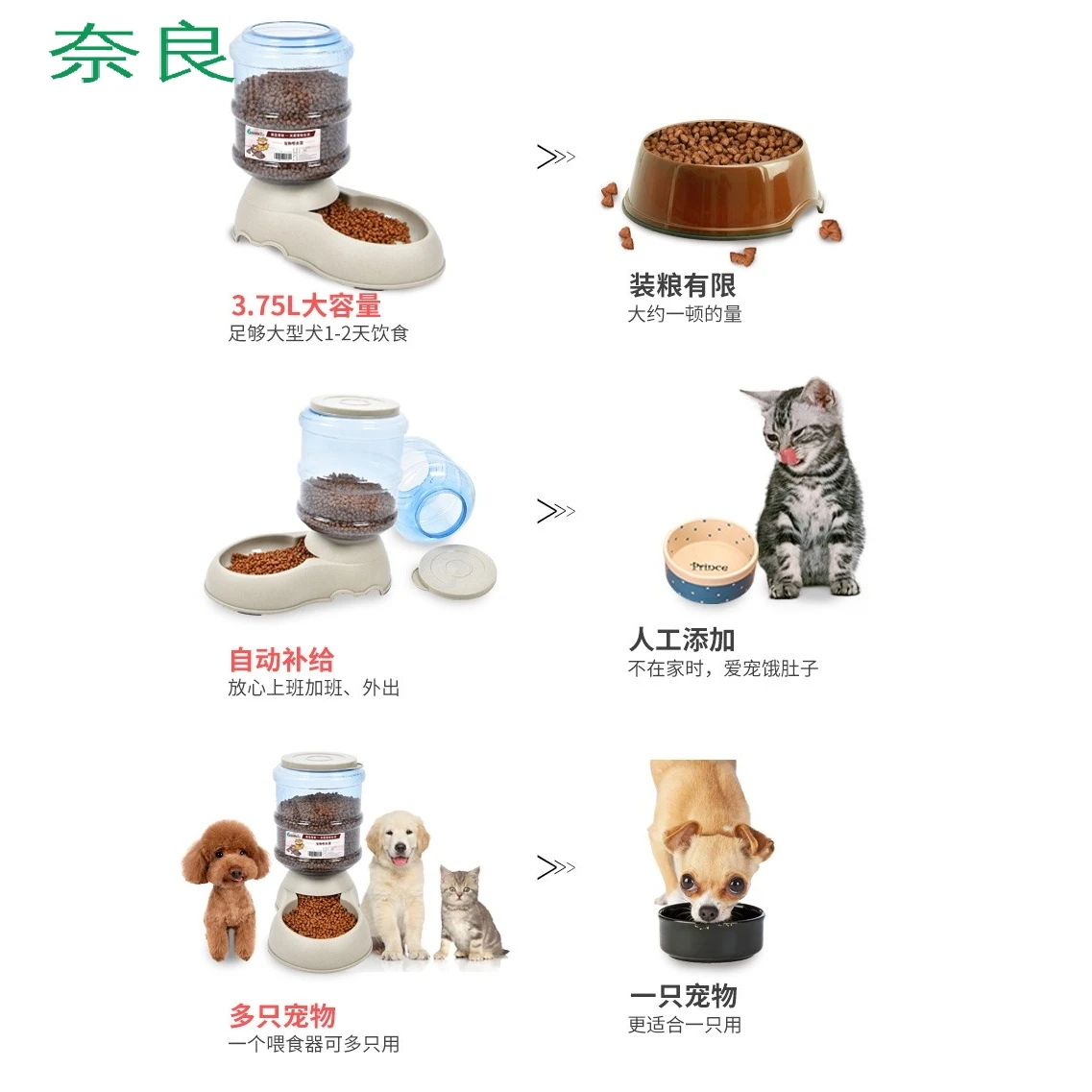 奈良

3.75L大容量
足够大型犬1-2天饮食

装粮有限
大约一顿的量

自动补给
放心上班加班、外出

Prince

人工添加
不在家时，爱宠饿肚子

多只宠物
一个喂食器可多只用

一只宠物
更适合一只用