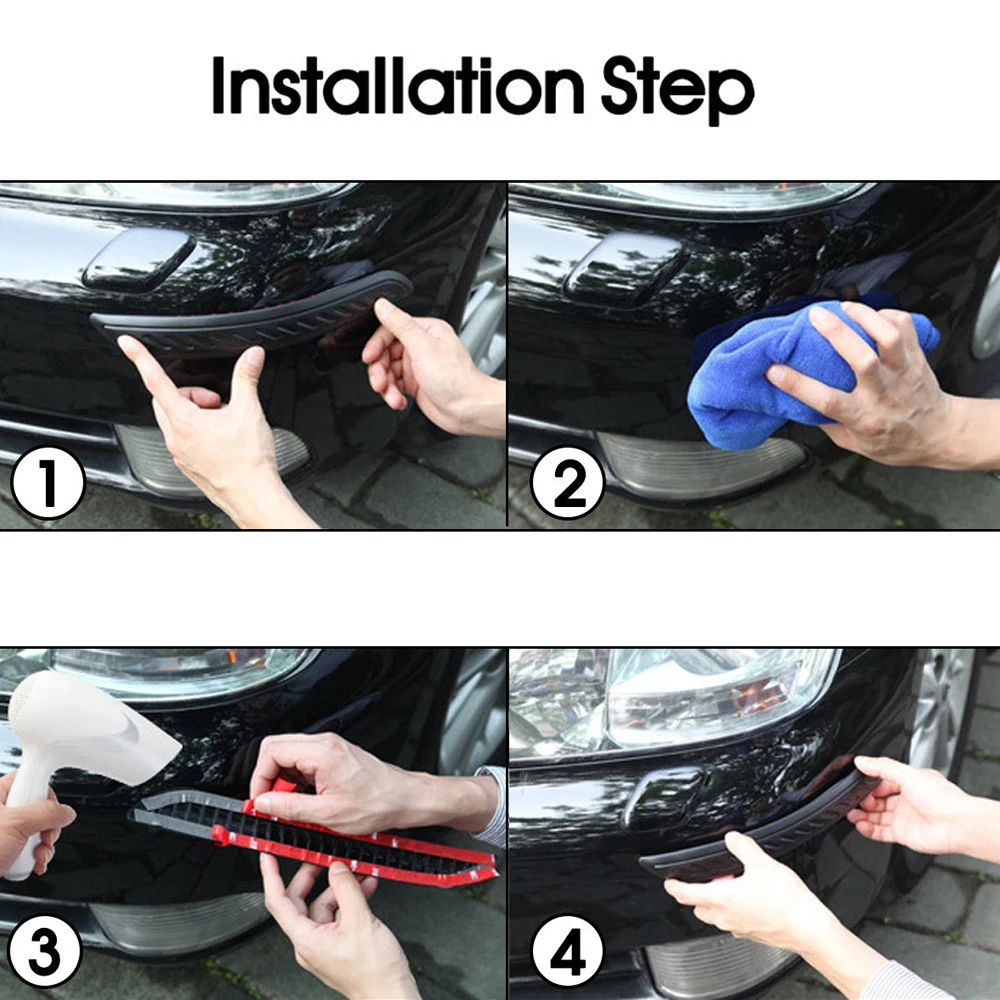 Installation Step

1

2

3

4