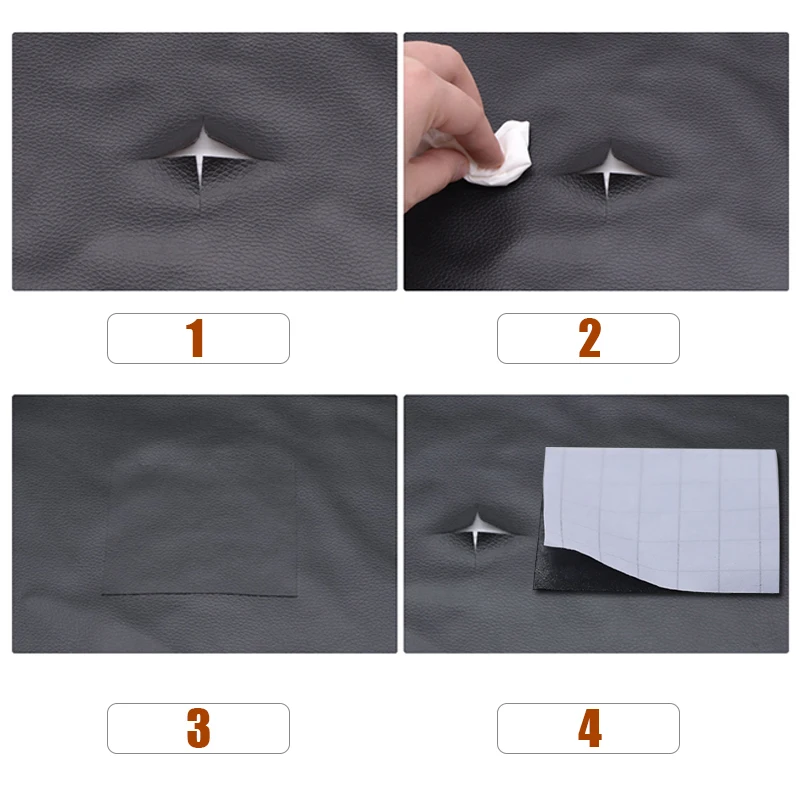 1

2

3

4