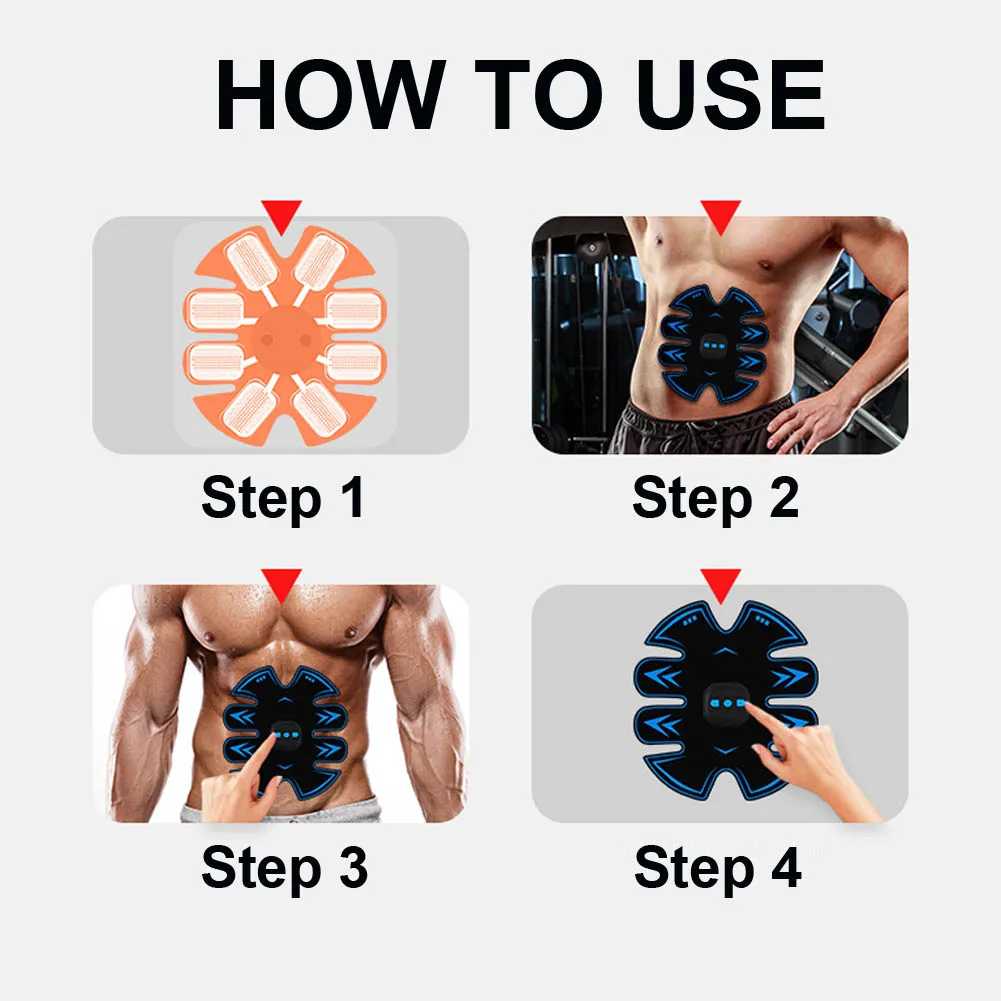 HOW TO USE

Step 1

Step 2

Step 3

Step 4