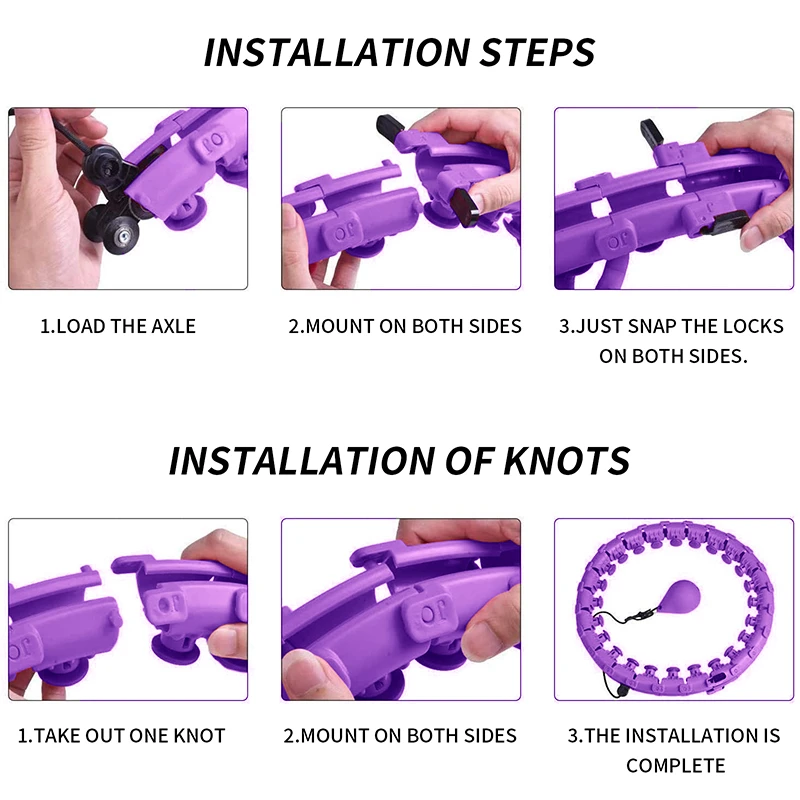 INSTALLATION STEPS

1.LOAD THE AXLE

2.MOUNT ON BOTH SIDES

3.JUST SNAP THE LOCKS ON BOTH SIDES.

INSTALLATION OF KNOTS

1.TAKE OUT ONE KNOT

2.MOUNT ON BOTH SIDES

3.THE INSTALLATION IS COMPLETE