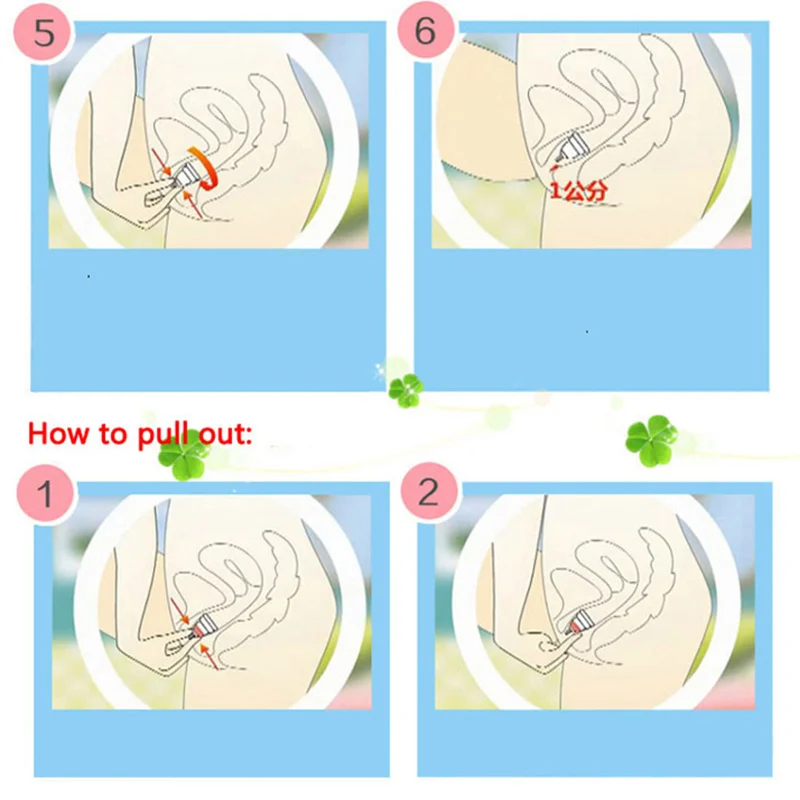 5

6

1公分

How to pull out:

1

2