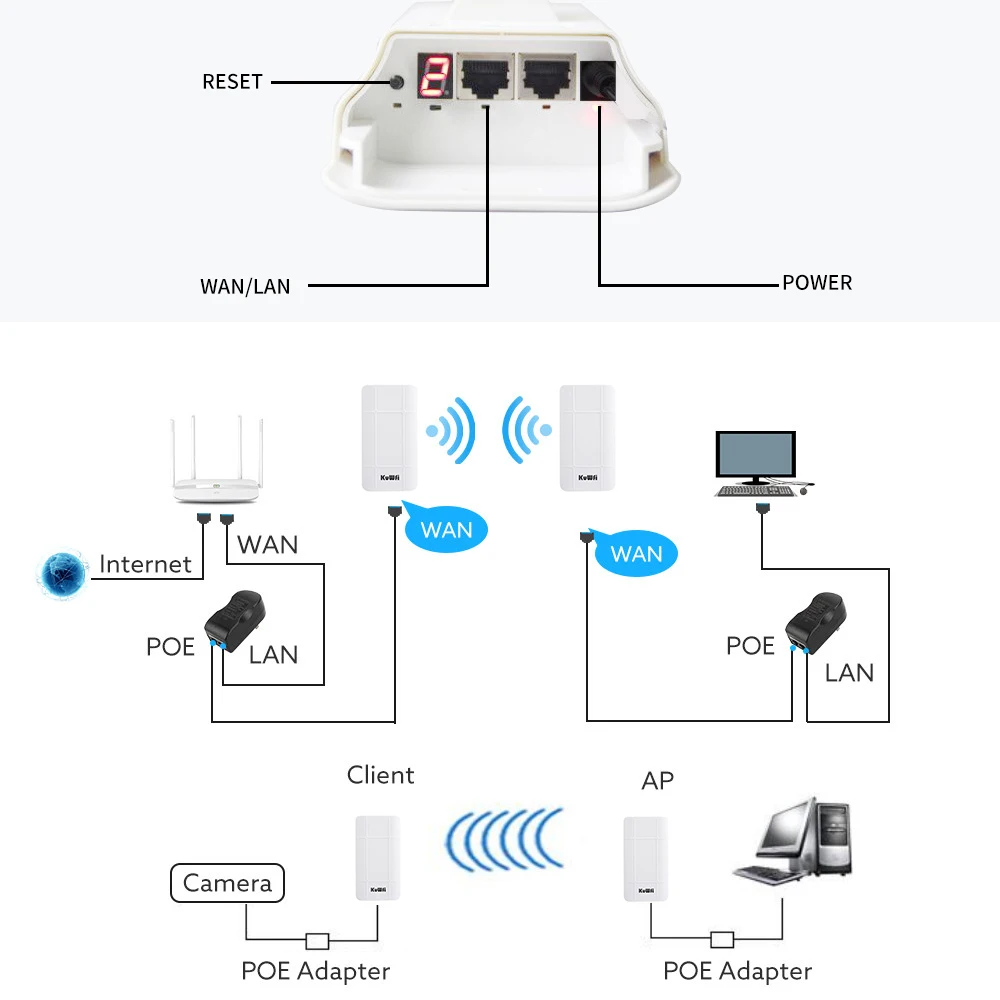 RESET

2

WAN/LAN

POWER

KuWfi

KuWfi

WAN

WAN

Internet

WAN

POE

LAN

POE

LAN

Client

AP

Camera

KuWfi

KuWfi

POE Adapter

POE Adapter