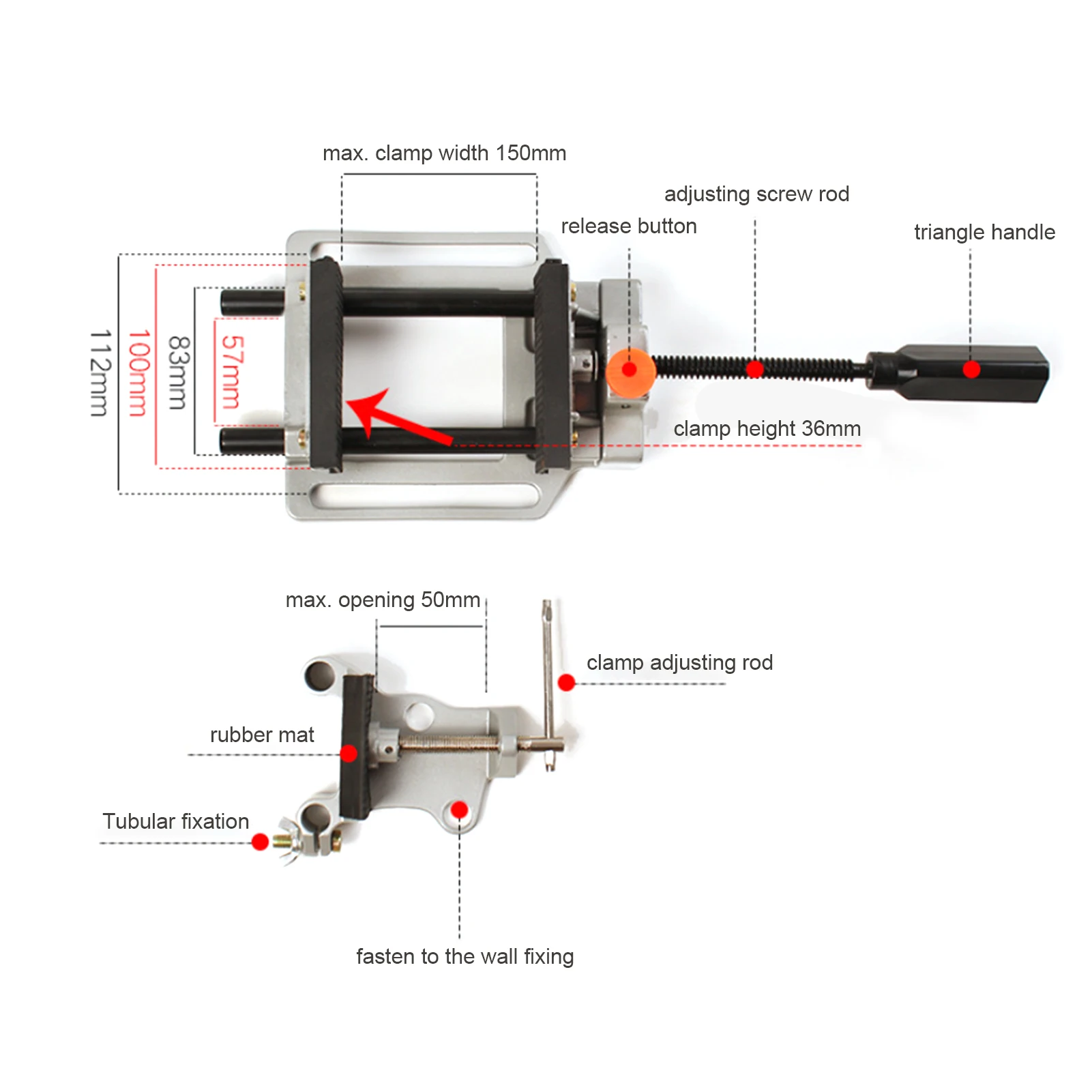 max. clamp width 150mm

adjusting screw rod

release button

triangle handle

112mm

100mm

83mm

57mm

clamp height 36mm

max. opening 50mm

clamp adjusting rod

rubber mat

Tubular fixation

fasten to the wall fixing