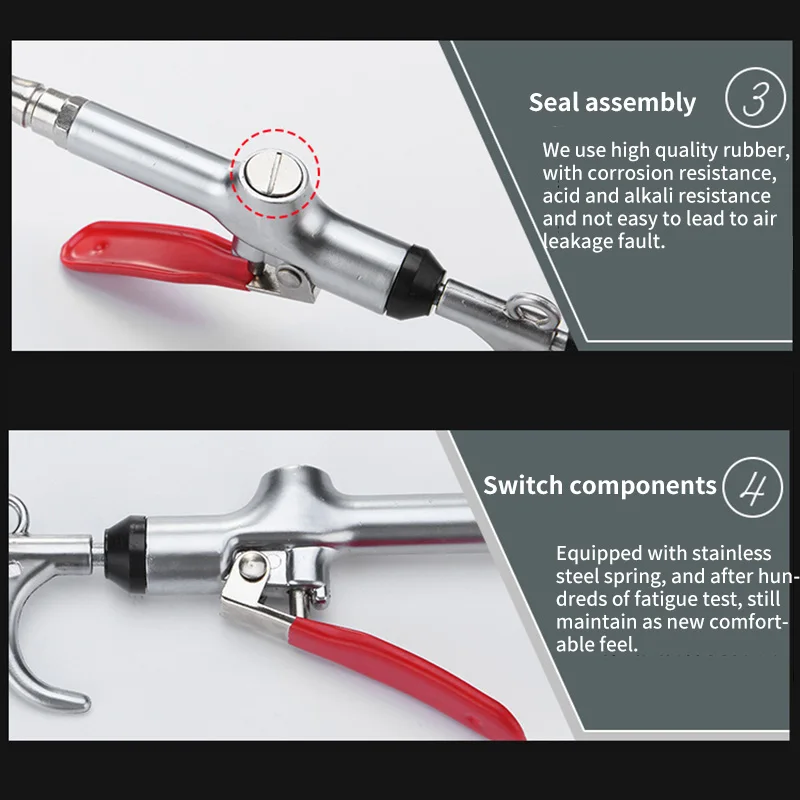 Seal assembly
3

We use high quality rubber, with corrosion resistance, acid and alkali resistance and not easy to lead to air leakage fault.

Switch components
4

Equipped with stainless steel spring, and after hundreds of fatigue test, still maintain as new comfortable feel.