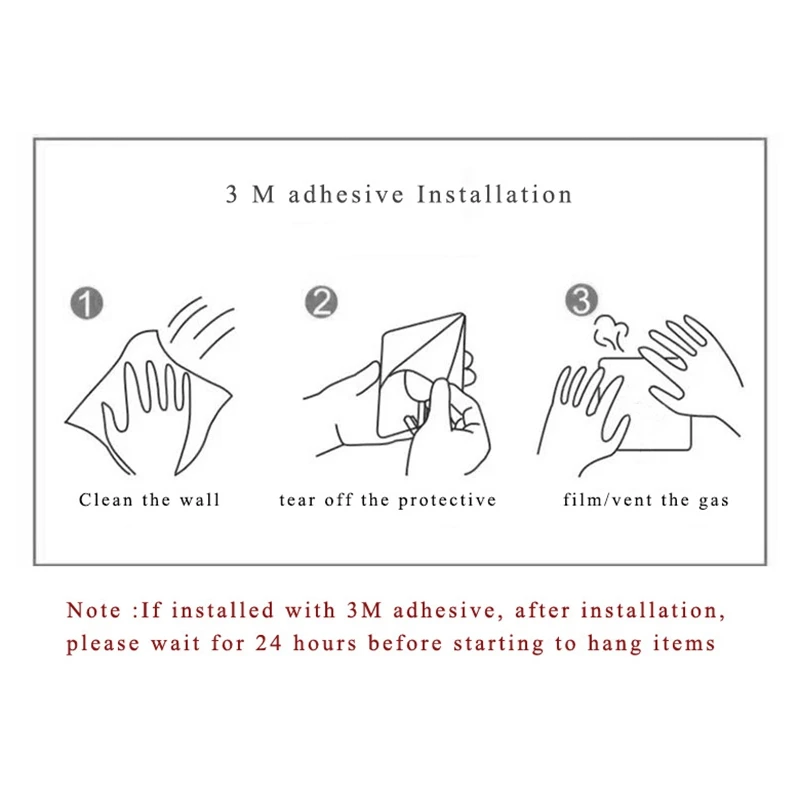 3 M adhesive Installation

1

Clean the wall

2

tear off the protective

3

film/vent the gas

Note :If installed with 3M adhesive, after installation, please wait for 24 hours before starting to hang items