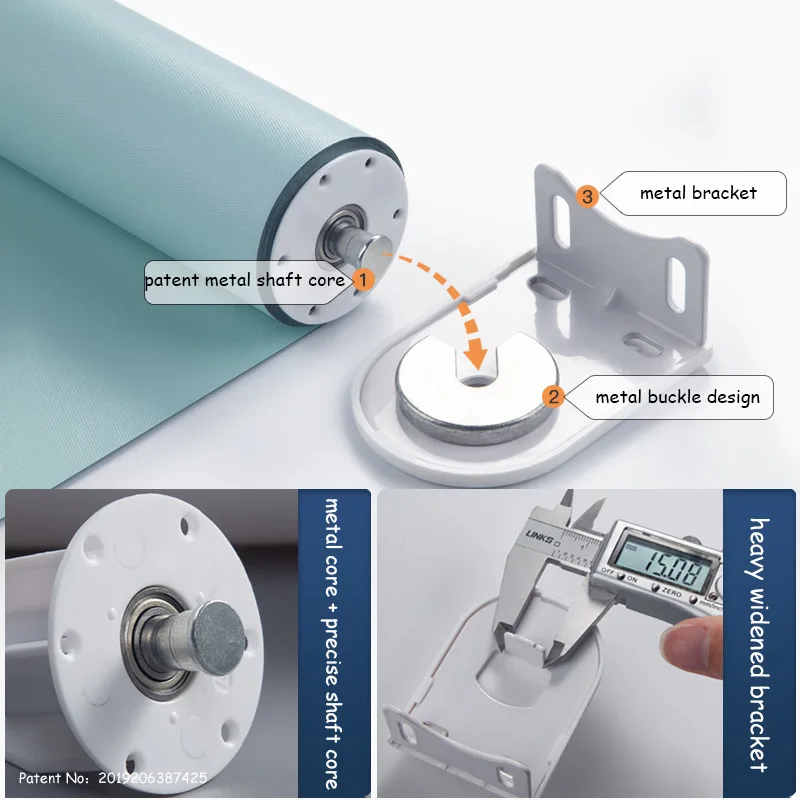 3 metal bracket

patent metal shaft core 1

2 metal buckle design

metal core + precise shaft core

Patent No: 2019206387425

LINKS

15.08

OFF ON ZERO mm/inch

heavy widened bracket