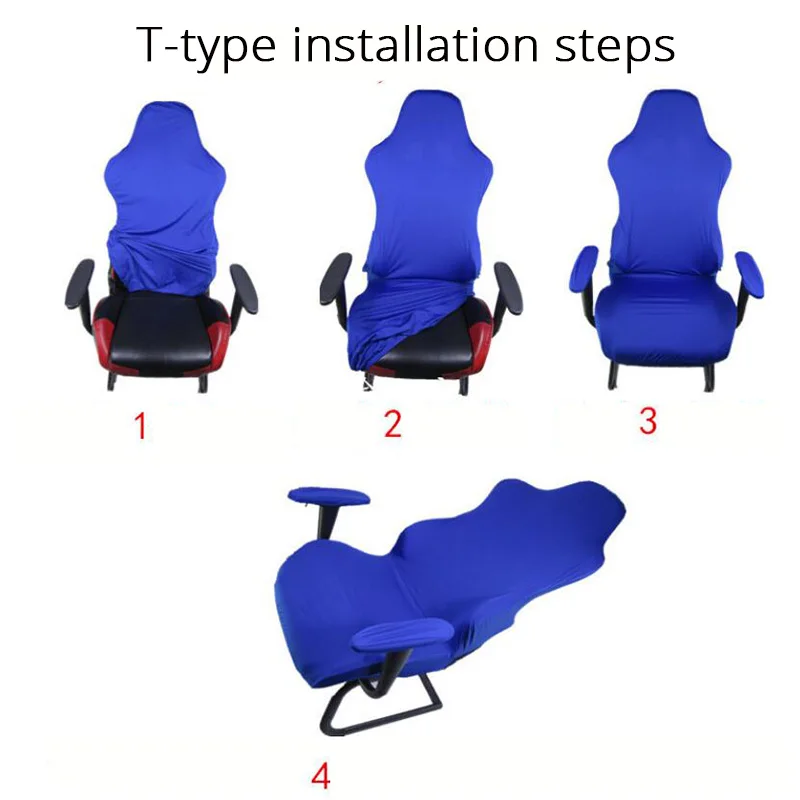 T-type installation steps

1

2

3

4