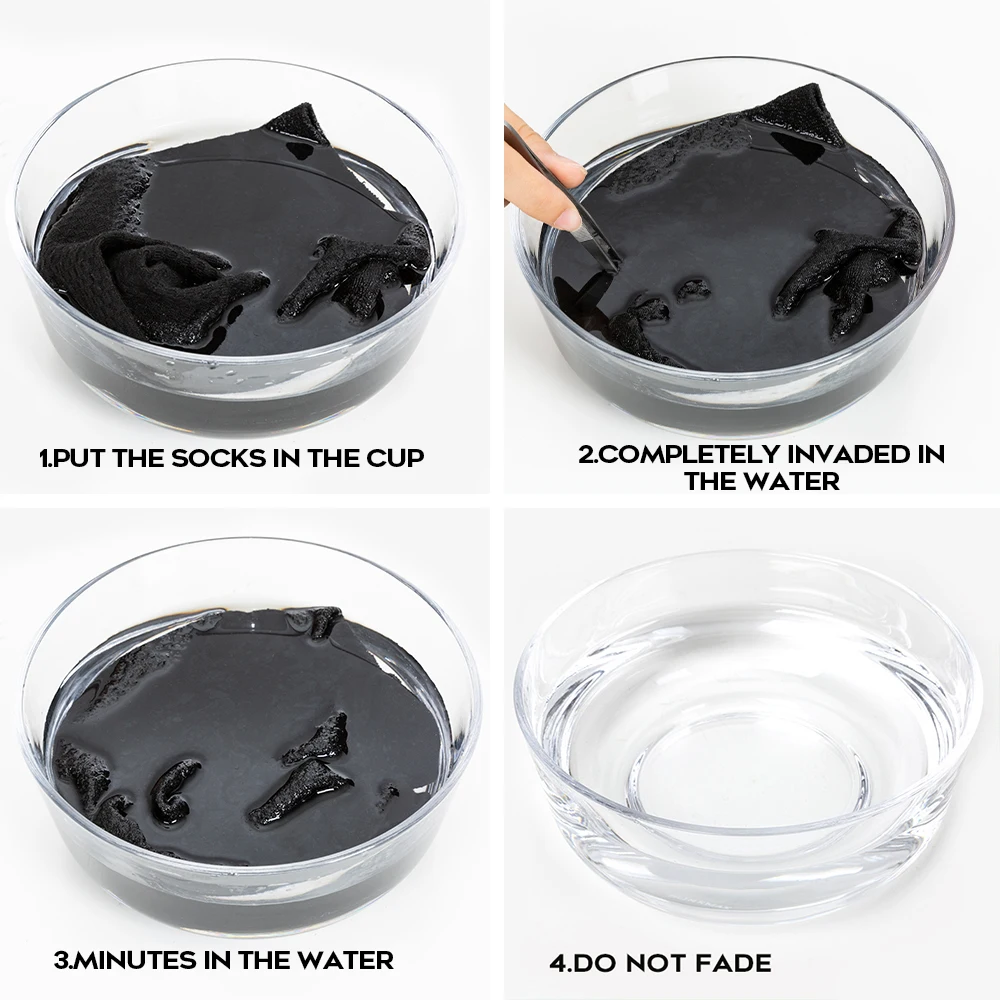 1.PUT THE SOCKS IN THE CUP

2.COMPLETELY INVADED IN THE WATER

3.MINUTES IN THE WATER

4.DO NOT FADE