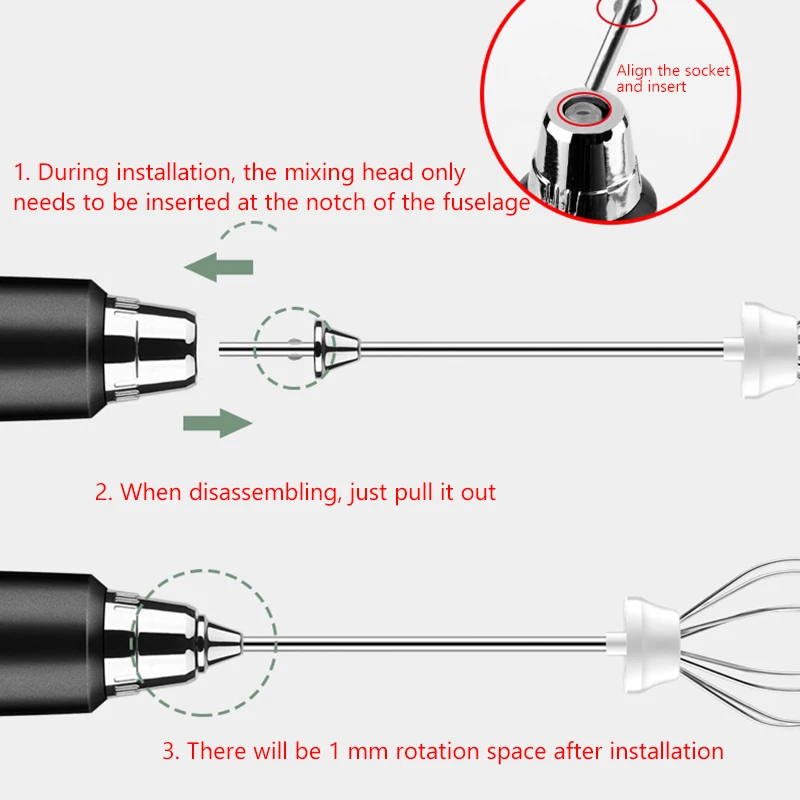 Align the socket and insert

1. During installation, the mixing head only needs to be inserted at the notch of the fuselage

2. When disassembling, just pull it out

3. There will be 1 mm rotation space after installation