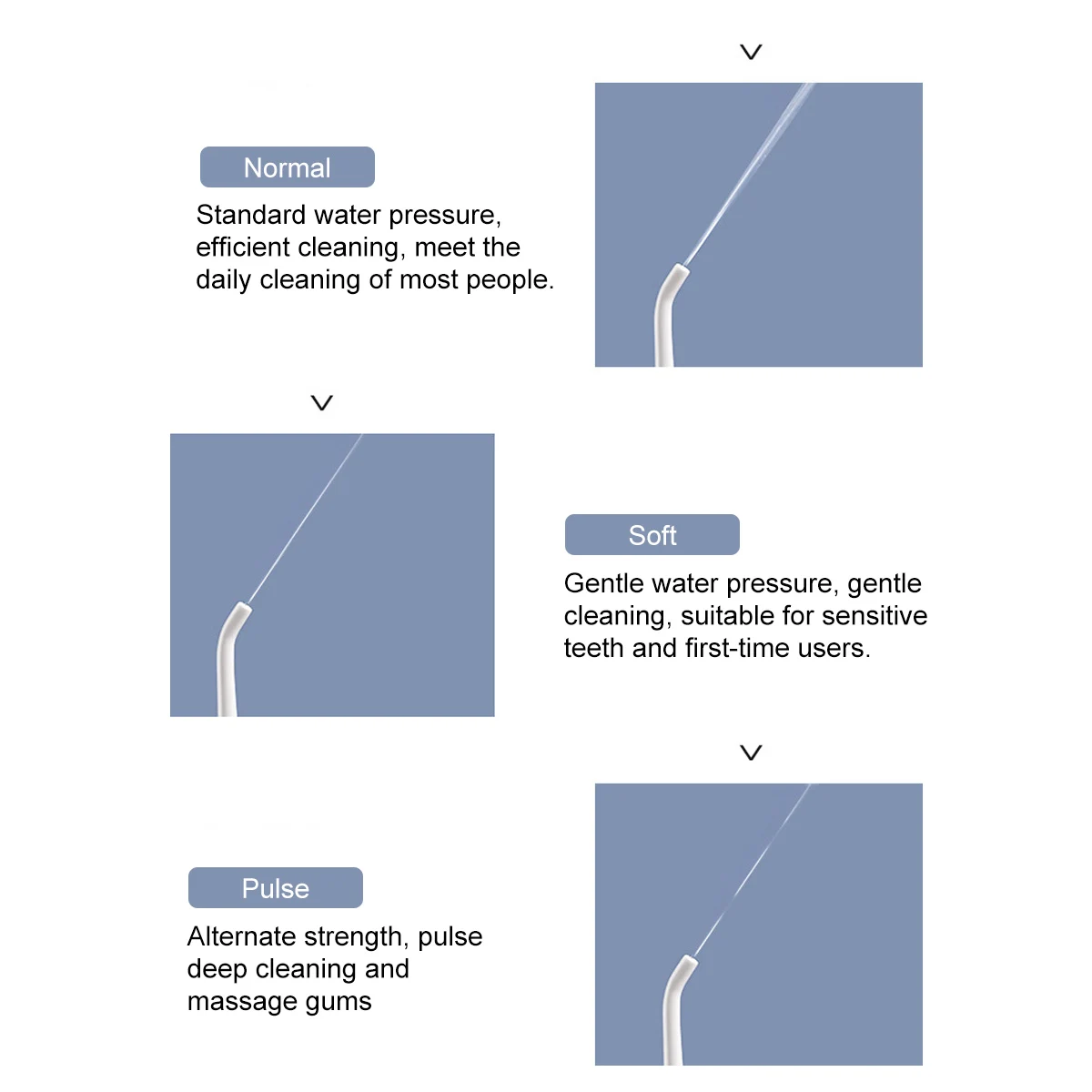 Normal

Standard water pressure, efficient cleaning, meet the daily cleaning of most people.

Soft

Gentle water pressure, gentle cleaning, suitable for sensitive teeth and first-time users.

Pulse

Alternate strength, pulse deep cleaning and massage gums