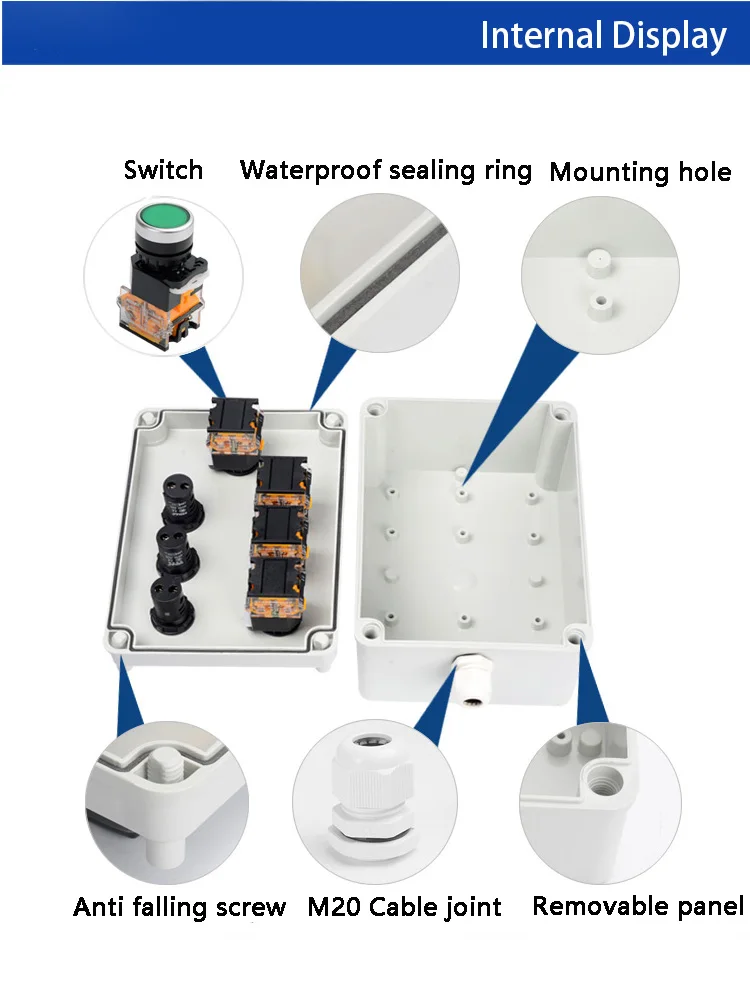 Internal Display

Switch

Waterproof sealing ring

Mounting hole

Anti falling screw

M20 Cable joint

Removable panel