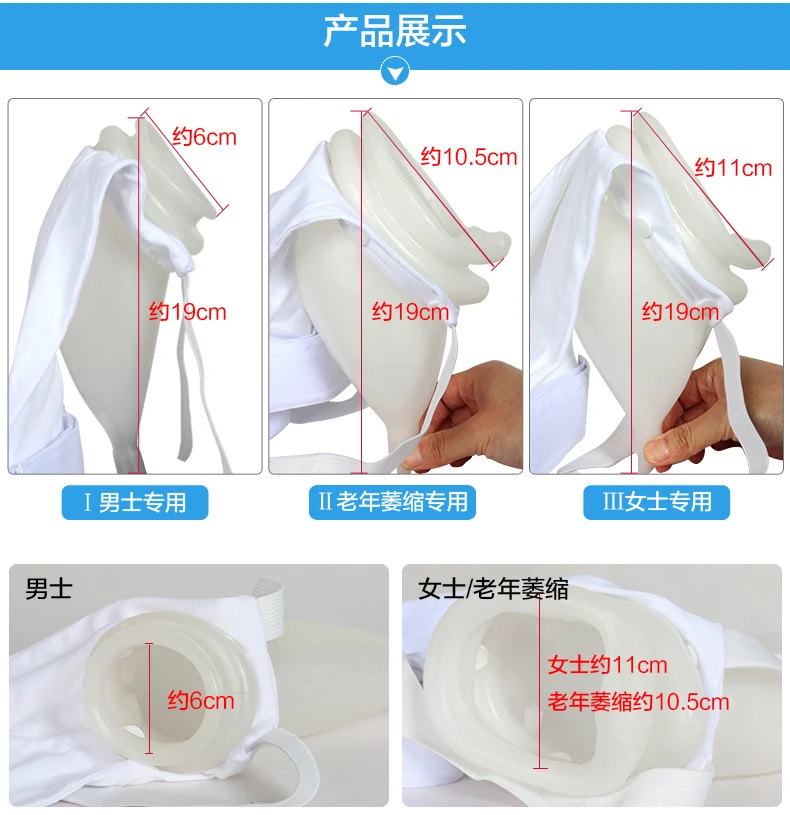 产品展示

约6cm
约19cm
约10.5cm
约19cm
约11cm
约19cm

Ⅰ男士专用
Ⅱ老年萎缩专用
Ⅲ女士专用

男士
约6cm

女士/老年萎缩
女士约11cm
老年萎缩约10.5cm