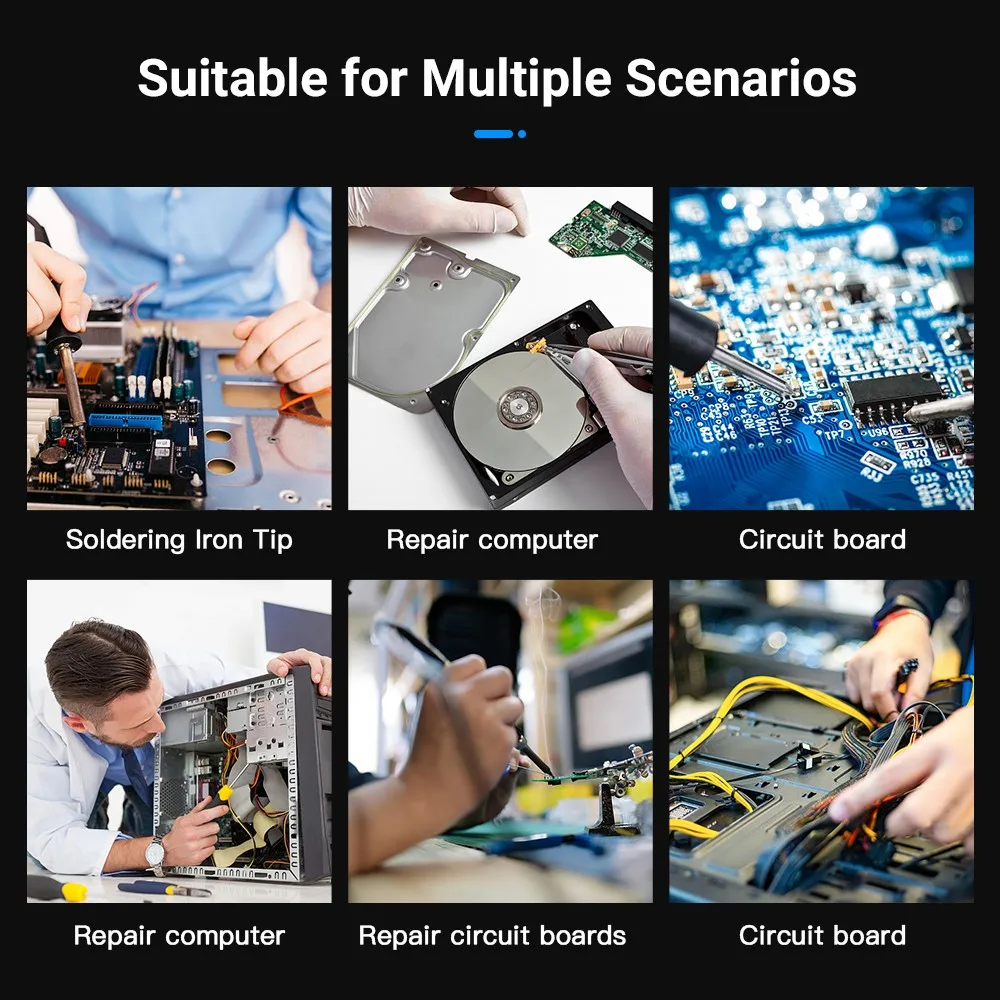 Suitable for Multiple Scenarios

Soldering Iron Tip

Repair computer

Circuit board

Repair computer

Repair circuit boards

Circuit board