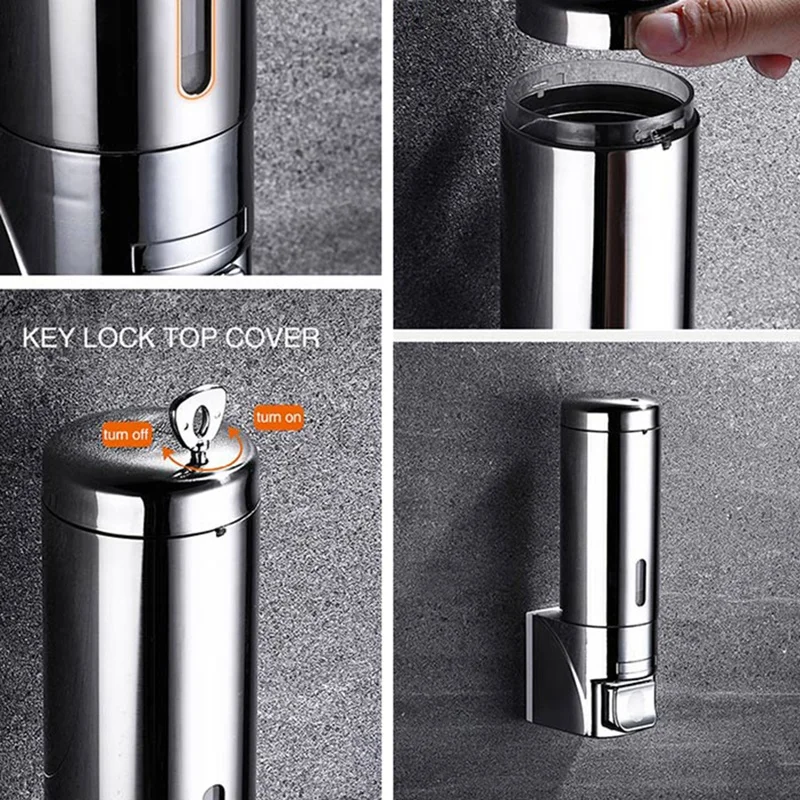 KEY LOCK TOP COVER

turn off

turn on