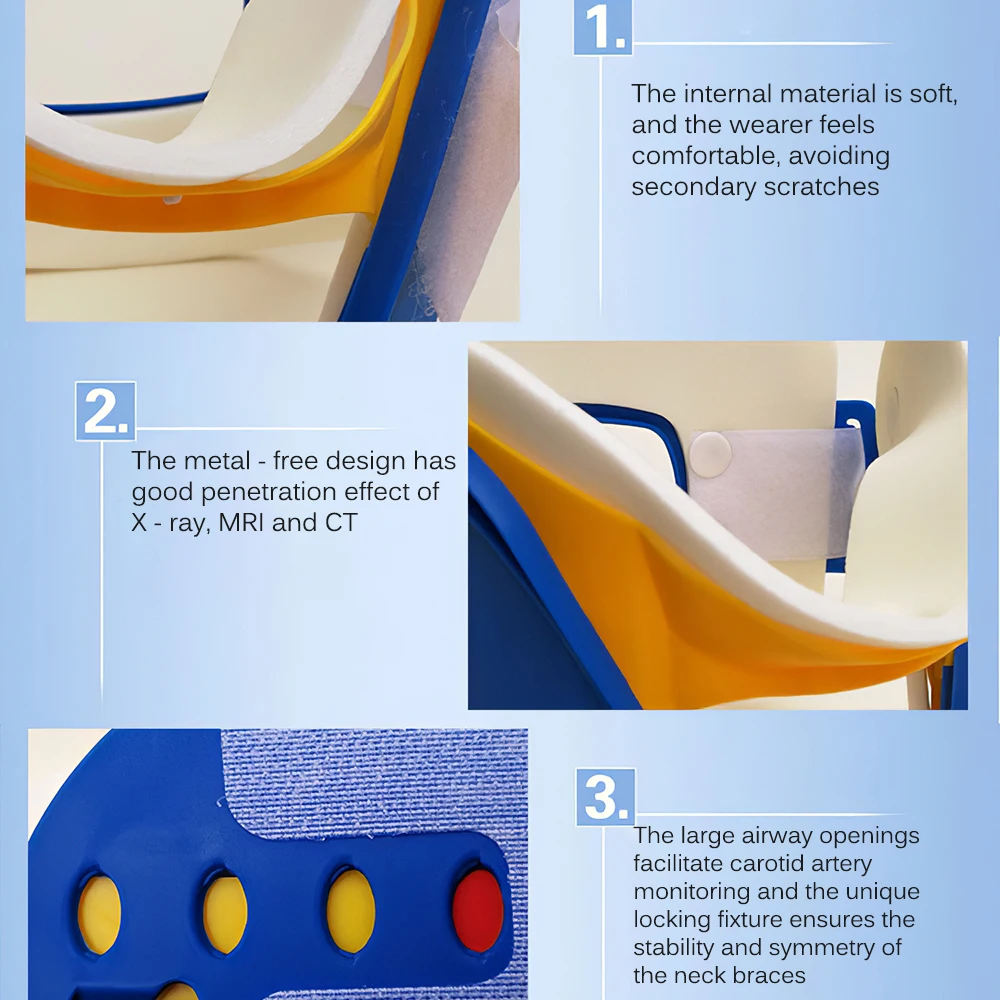 1.

The internal material is soft, and the wearer feels comfortable, avoiding secondary scratches

2.

The metal - free design has good penetration effect of X - ray, MRI and CT

3.

The large airway openings facilitate carotid artery monitoring and the unique locking fixture ensures the stability and symmetry of the neck braces