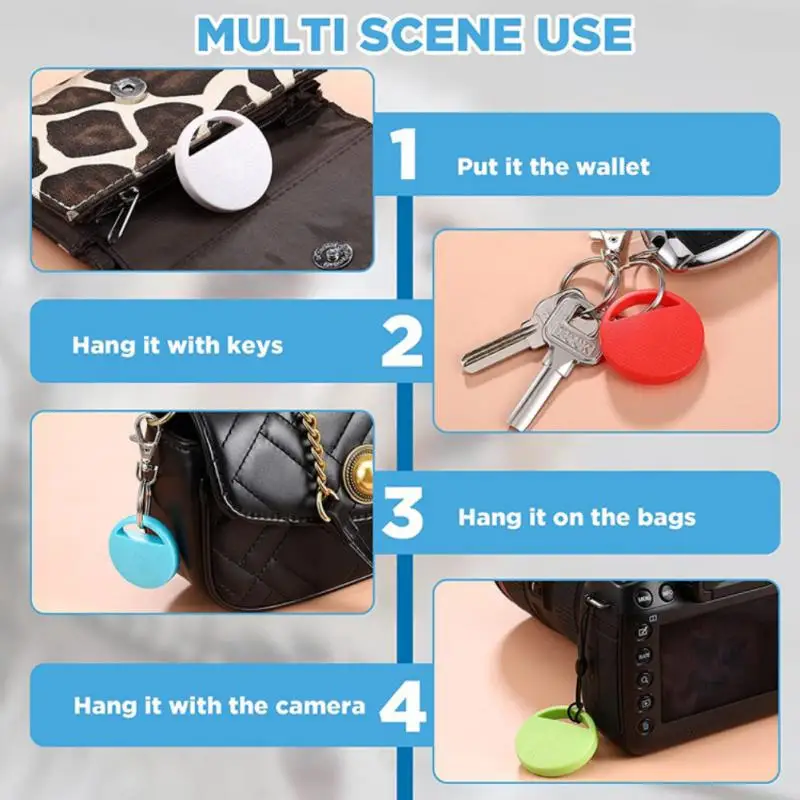 MULTI SCENE USE

1 Put it the wallet

Hang it with keys 2

3 Hang it on the bags

Hang it with the camera 4