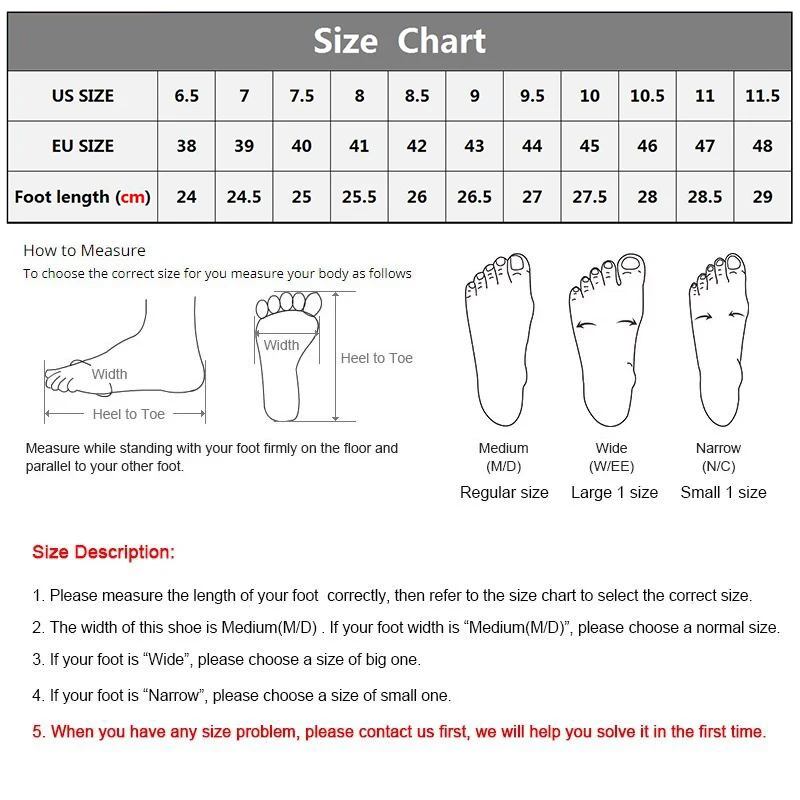 Size Chart

| US SIZE | 6.5 | 7 | 7.5 | 8 | 8.5 | 9 | 9.5 | 10 | 10.5 | 11 | 11.5 |
|---|---|---|---|---|---|---|---|---|---|---|---|
| EU SIZE | 38 | 39 | 40 | 41 | 42 | 43 | 44 | 45 | 46 | 47 | 48 |
| Foot length (cm) | 24 | 24.5 | 25 | 25.5 | 26 | 26.5 | 27 | 27.5 | 28 | 28.5 | 29 |

How to Measure
To choose the correct size for you measure your body as follows

Width
Heel to Toe
Width
Heel to Toe

Measure while standing with your foot firmly on the floor and parallel to your other foot.

Medium (M/D) Regular size
Wide (W/EE) Large 1 size
Narrow (N/C) Small 1 size

Size Description:

1. Please measure the length of your foot correctly, then refer to the size chart to select the correct size.

2. The width of this shoe is Medium(M/D) . If your foot width is “Medium(M/D)”, please choose a normal size.

3. If your foot is “Wide”, please choose a size of big one.

4. If your foot is “Narrow”, please choose a size of small one.

5. When you have any size problem, please contact us first, we will help you solve it in the first time.