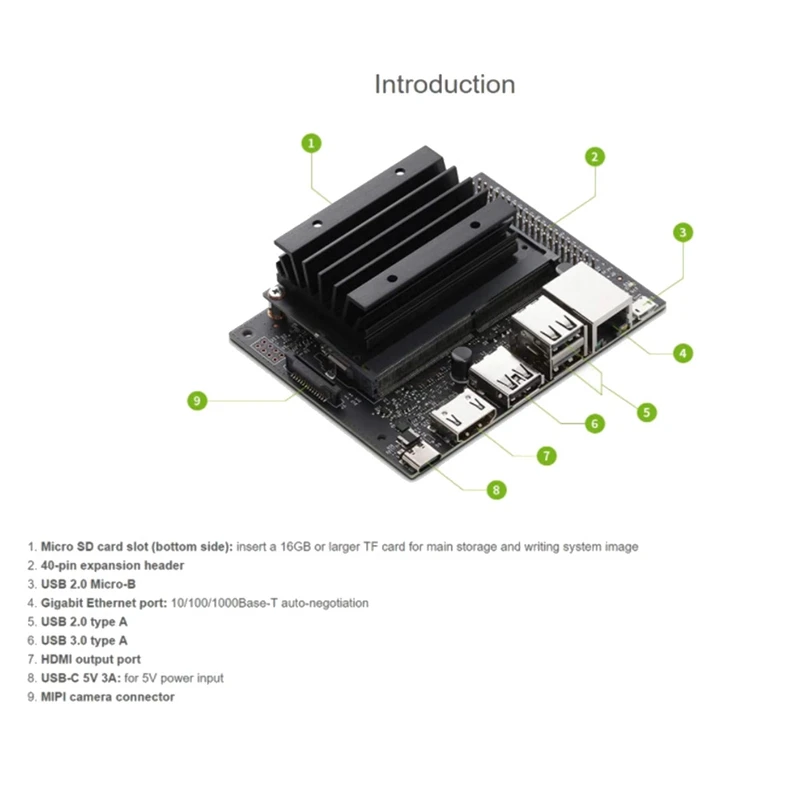 Introduction

1

2

3

4

5

6

7

8

9

1. Micro SD card slot (bottom side): insert a 16GB or larger TF card for main storage and writing system image
2. 40-pin expansion header
3. USB 2.0 Micro-B
4. Gigabit Ethernet port: 10/100/1000Base-T auto-negotiation
5. USB 2.0 type A
6. USB 3.0 type A
7. HDMI output port
8. USB-C 5V 3A: for 5V power input
9. MIPI camera connector