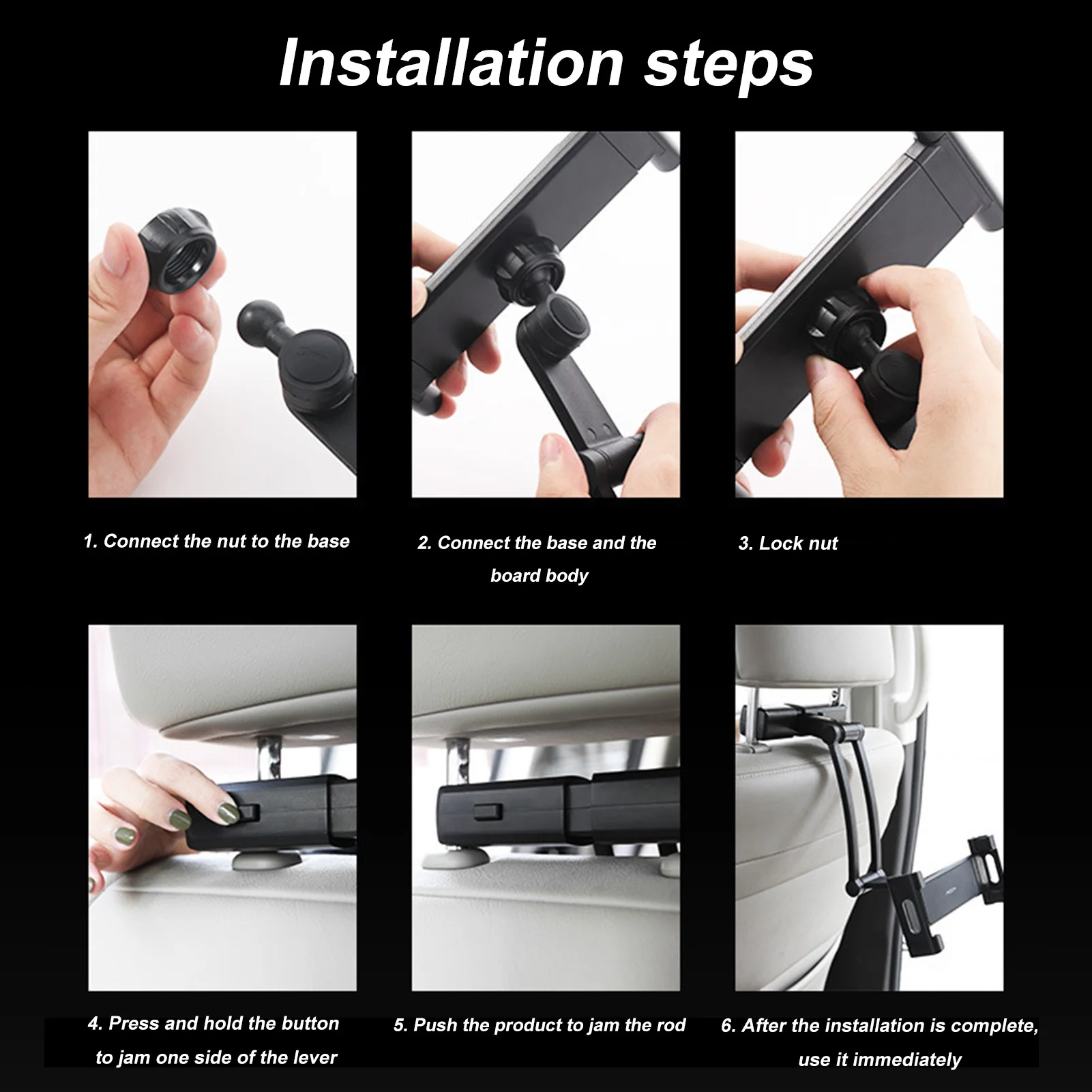 Installation steps

1. Connect the nut to the base

2. Connect the base and the board body

3. Lock nut

4. Press and hold the button to jam one side of the lever

5. Push the product to jam the rod

6. After the installation is complete, use it immediately