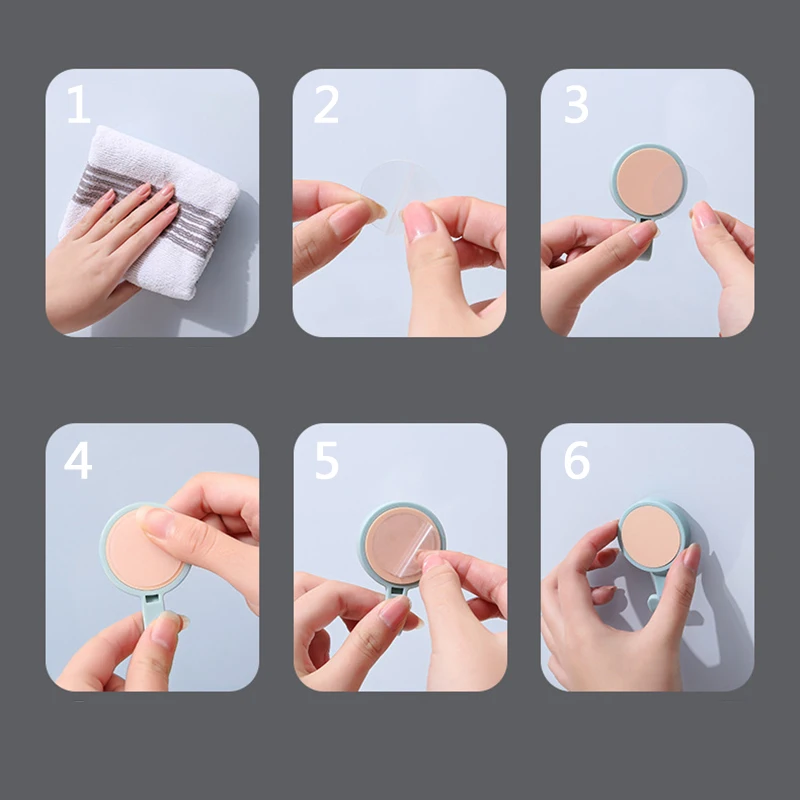 1

2

3

4

5

6