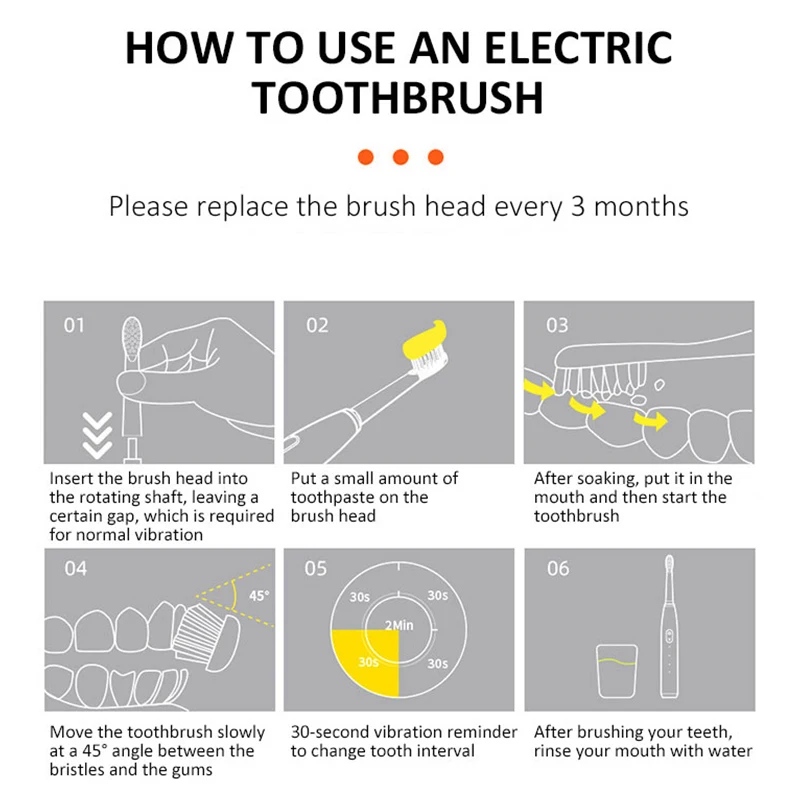 HOW TO USE AN ELECTRIC TOOTHBRUSH

Please replace the brush head every 3 months

01

Insert the brush head into the rotating shaft, leaving a certain gap, which is required for normal vibration

02

Put a small amount of toothpaste on the brush head

03

After soaking, put it in the mouth and then start the toothbrush

04

45°

Move the toothbrush slowly at a 45° angle between the bristles and the gums

05

30s

30s

2Min

30s

30s

30-second vibration reminder to change tooth interval

06

After brushing your teeth, rinse your mouth with water