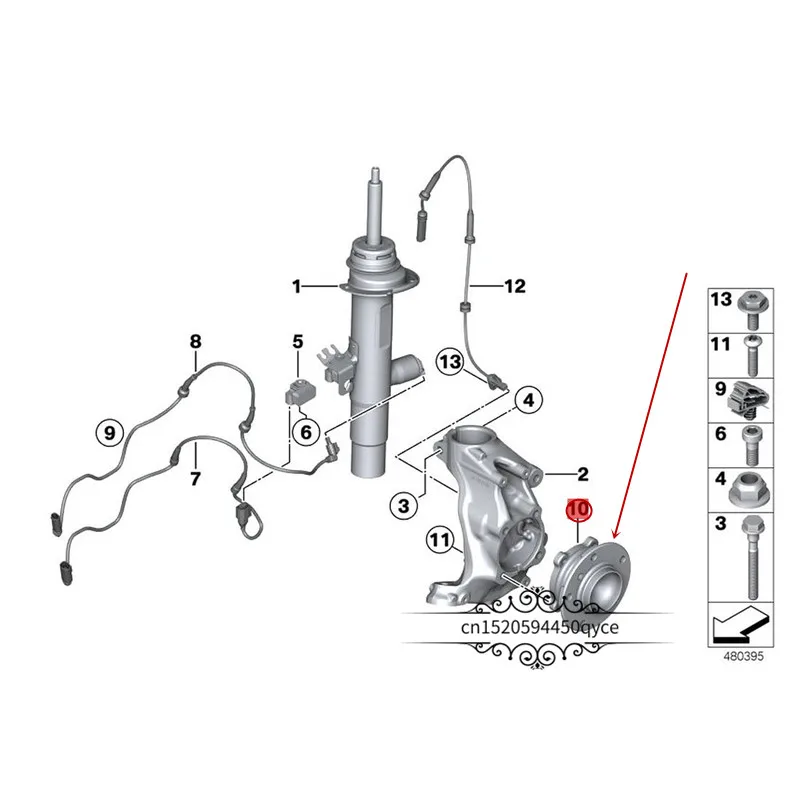 1
12
8
5
13
4
9
6
7
2
3
10
11
cn1520594450qyce
13
11
9
6
4
3
480395