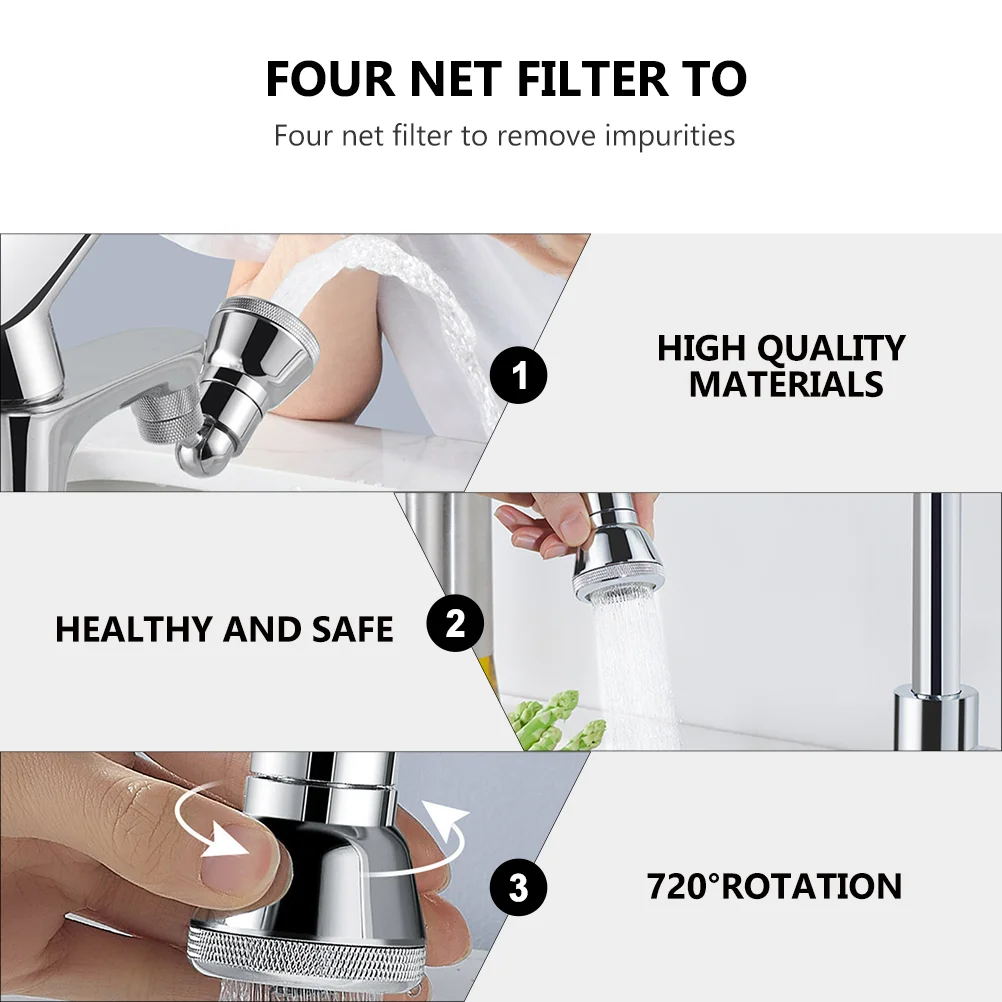 FOUR NET FILTER TO

Four net filter to remove impurities

1

HIGH QUALITY MATERIALS

HEALTHY AND SAFE

2

3

720°ROTATION