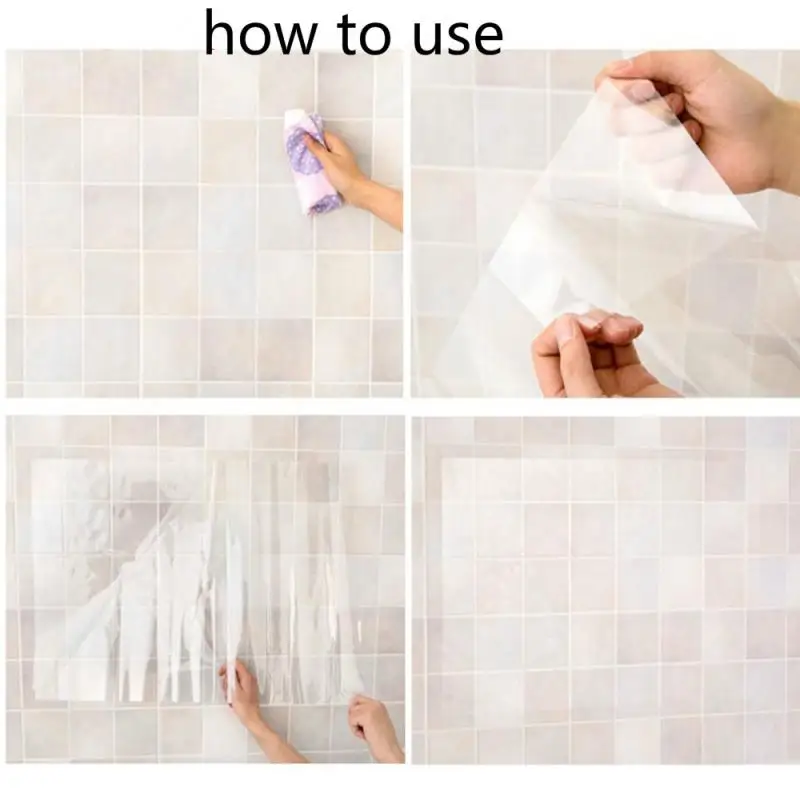 how to use