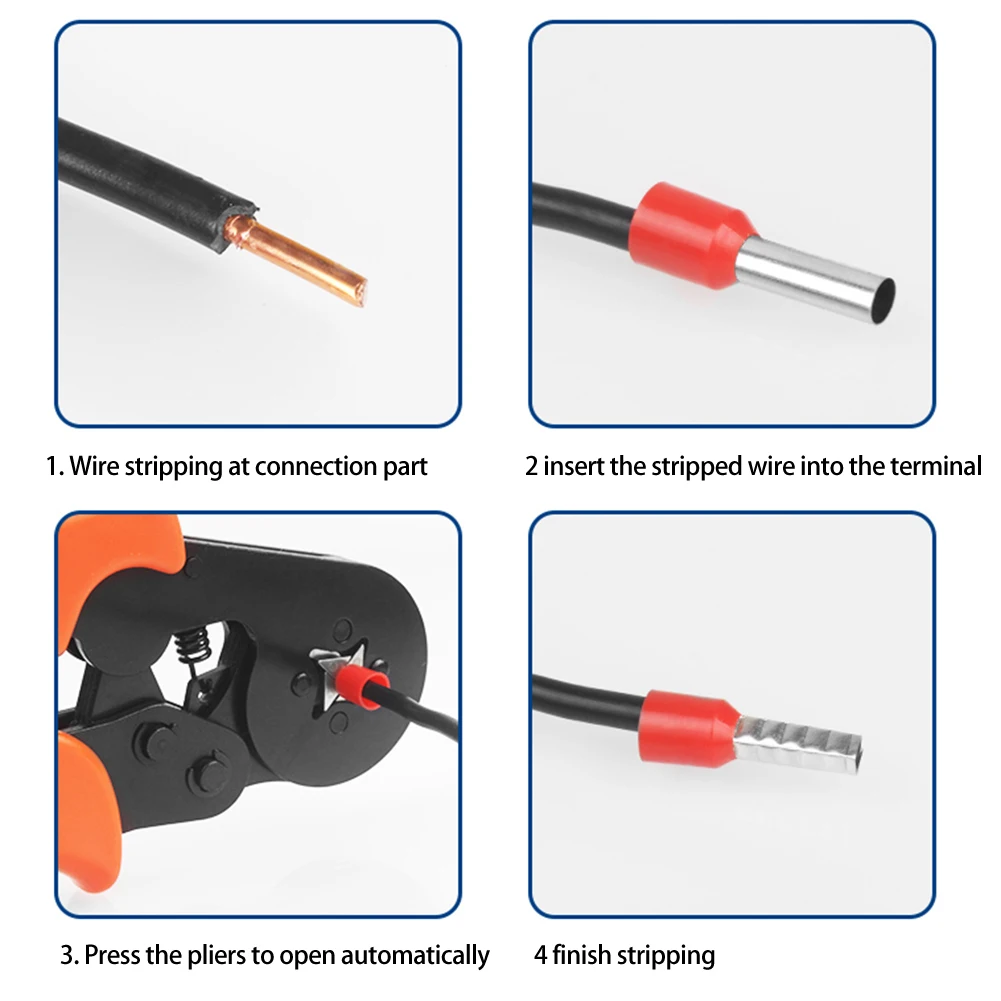 1. Wire stripping at connection part

2 insert the stripped wire into the terminal

3. Press the pliers to open automatically

4 finish stripping