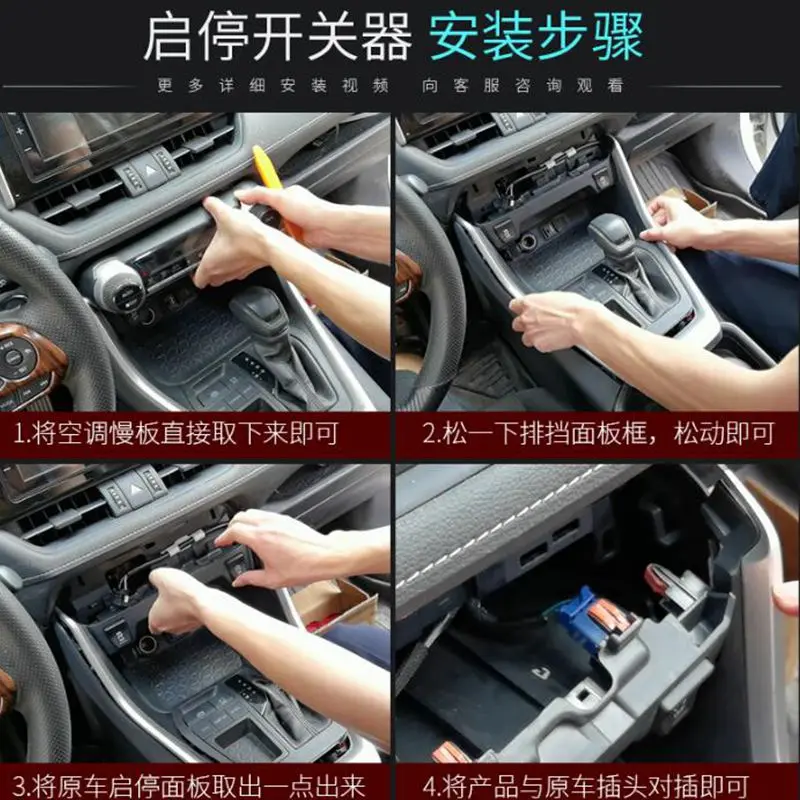 启停开关器 安装步骤

更多详细安装视频 向客服咨询观看

1.将空调慢板直接取下来即可

2.松一下排挡面板框，松动即可

3.将原车启停面板取出一点出来

4.将产品与原车插头对插即可