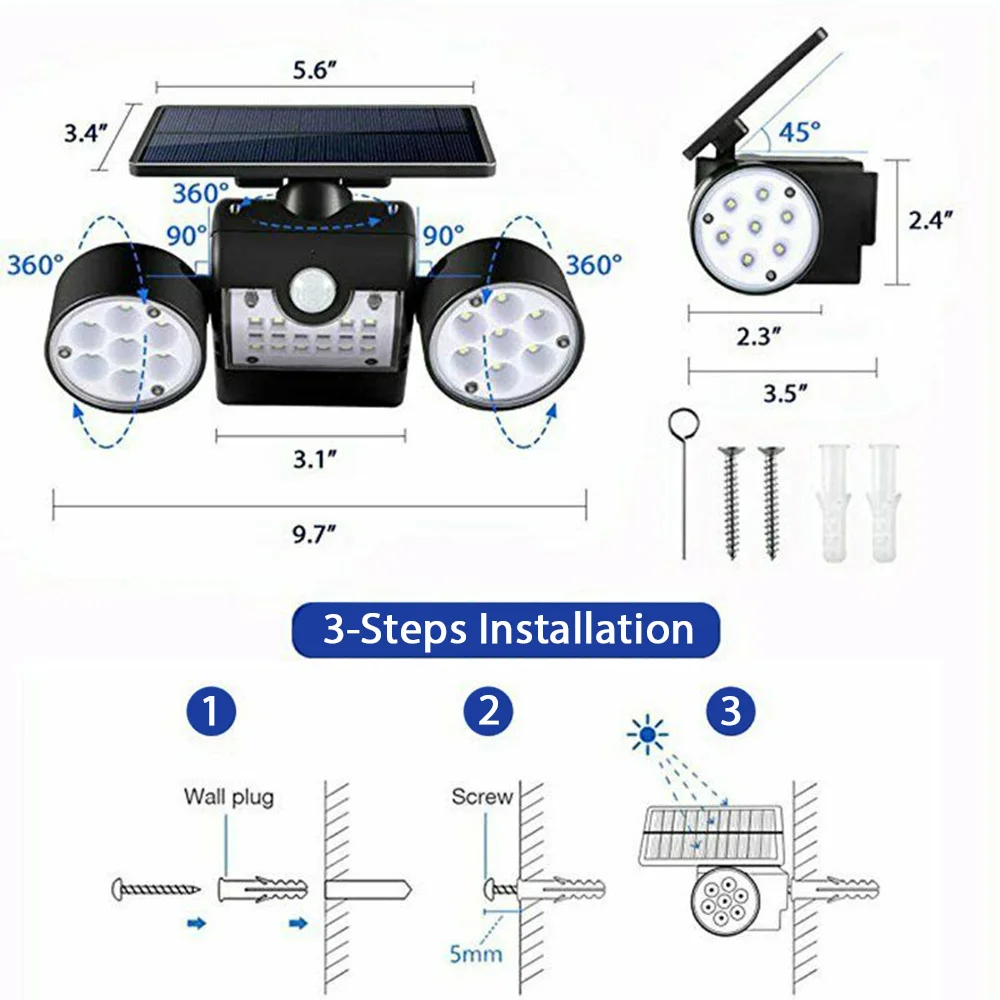 5.6″

3.4″

360°

90°

90°

360°

360°

3.1″

9.7″

45°

2.4″

2.3″

3.5″

3-Steps Installation

1

Wall plug

2

Screw

5mm

3