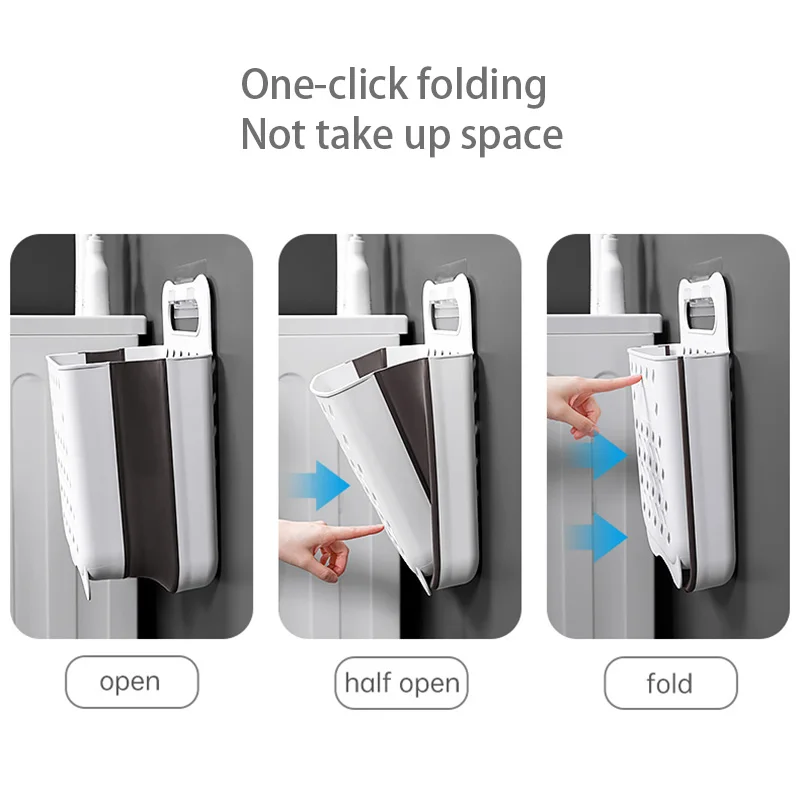 One-click folding
Not take up space

open

half open

fold