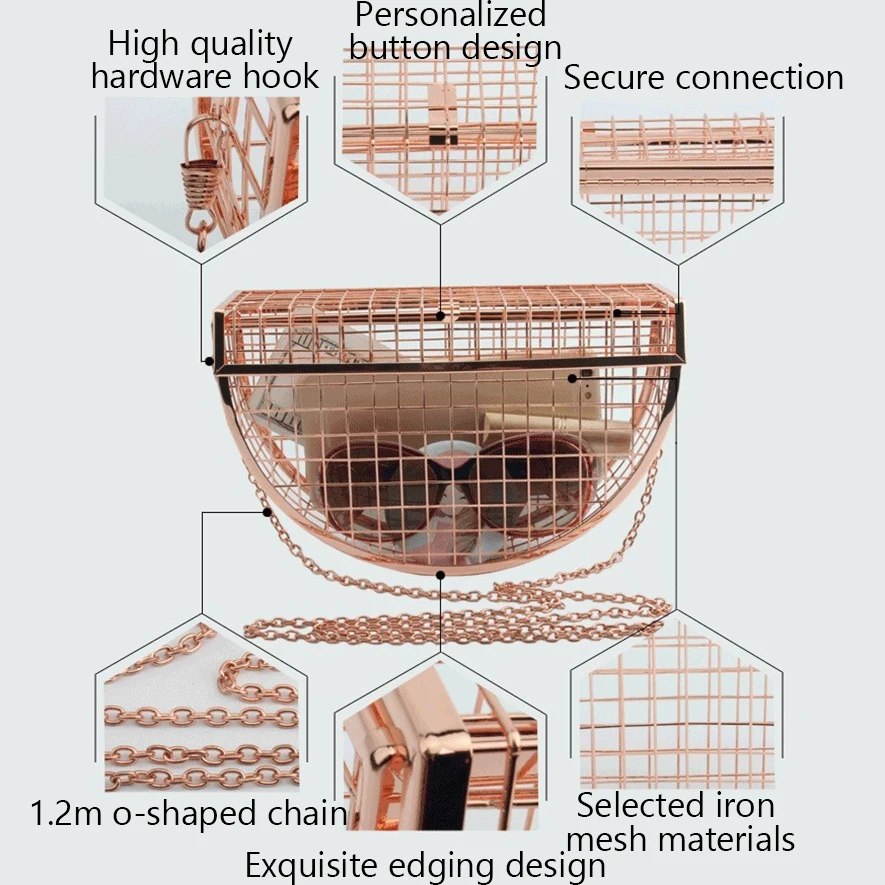 High quality hardware hook

Personalized button design

Secure connection

1.2m o-shaped chain

Exquisite edging design

Selected iron mesh materials