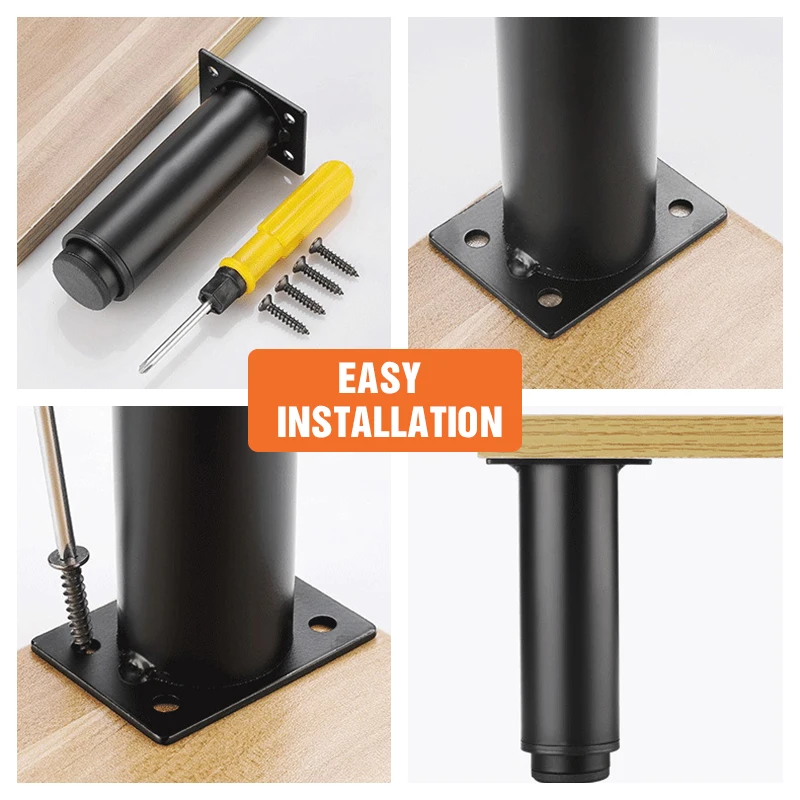 EASY INSTALLATION