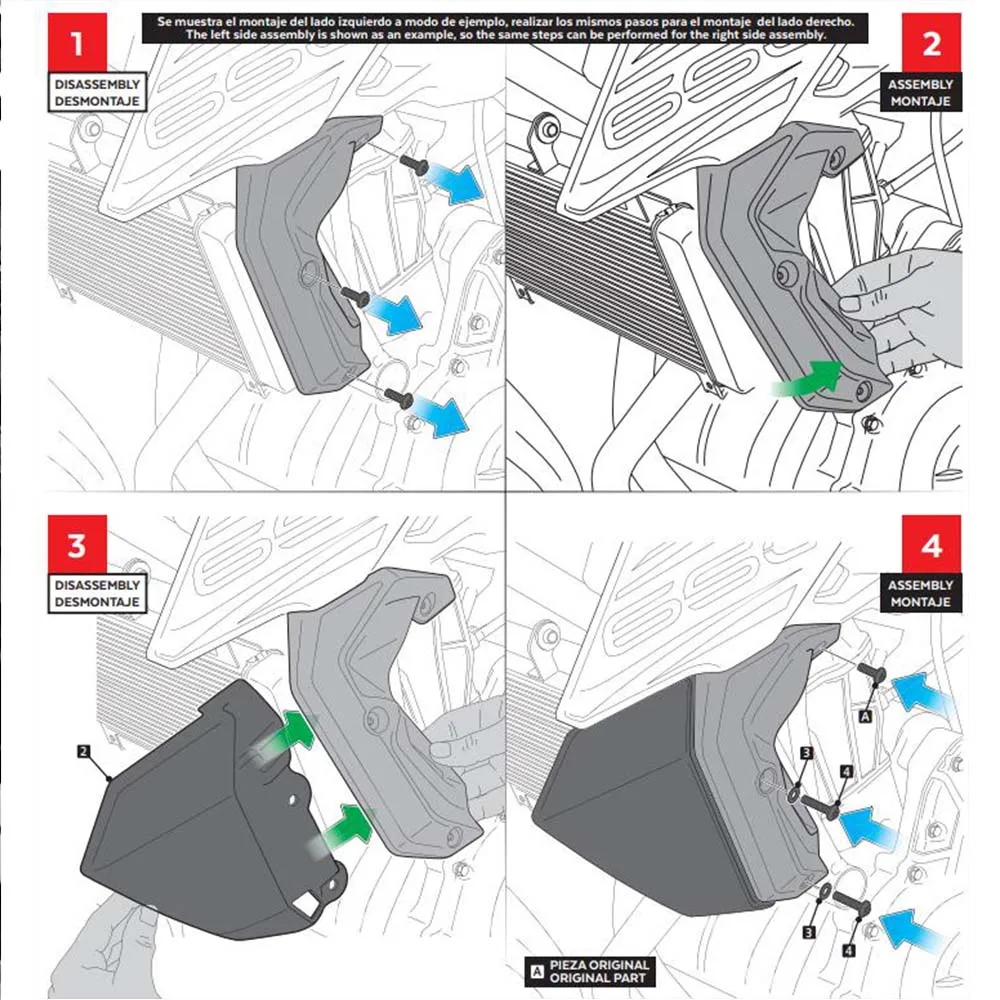 Se muestra el montaje del lado izquierdo a modo de ejemplo, realizar los mismos pasos para el montaje del lado derecho.
The left side assembly is shown as an example, so the same steps can be performed for the right side assembly.

1
DISASSEMBLY
DESMONTAJE

2
ASSEMBLY
MONTAJE

3
DISASSEMBLY
DESMONTAJE

2

4
ASSEMBLY
MONTAJE

A
3
4
3
4

A PIEZA ORIGINAL
ORIGINAL PART