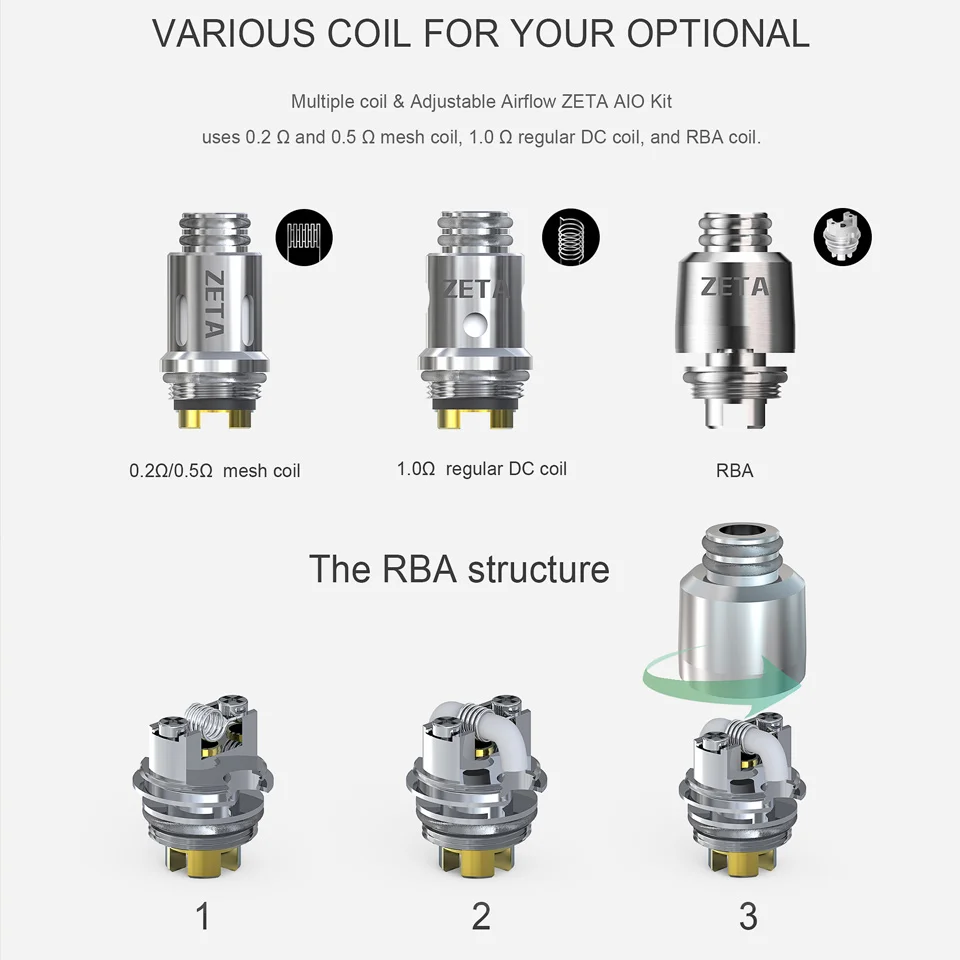 VARIOUS COIL FOR YOUR OPTIONAL

Multiple coil & Adjustable Airflow ZETA AIO Kit
uses 0.2 Ω and 0.5 Ω mesh coil, 1.0 Ω regular DC coil, and RBA coil.

ZETA

ZETA

ZETA

0.2Ω/0.5Ω mesh coil

1.0Ω regular DC coil

RBA

The RBA structure

1

2

3