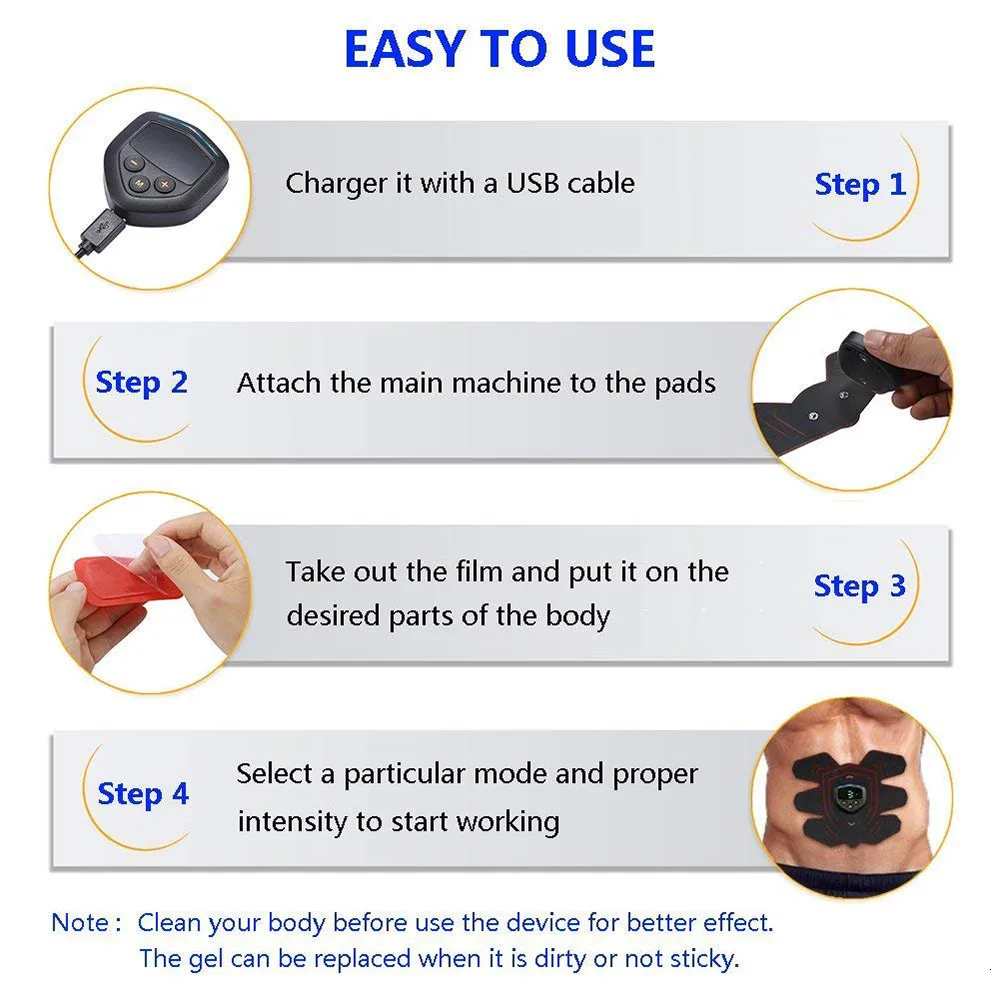 EASY TO USE

Charger it with a USB cable

Step 1

Step 2

Attach the main machine to the pads

Take out the film and put it on the desired parts of the body

Step 3

Step 4

Select a particular mode and proper intensity to start working

Note : Clean your body before use the device for better effect. The gel can be replaced when it is dirty or not sticky.